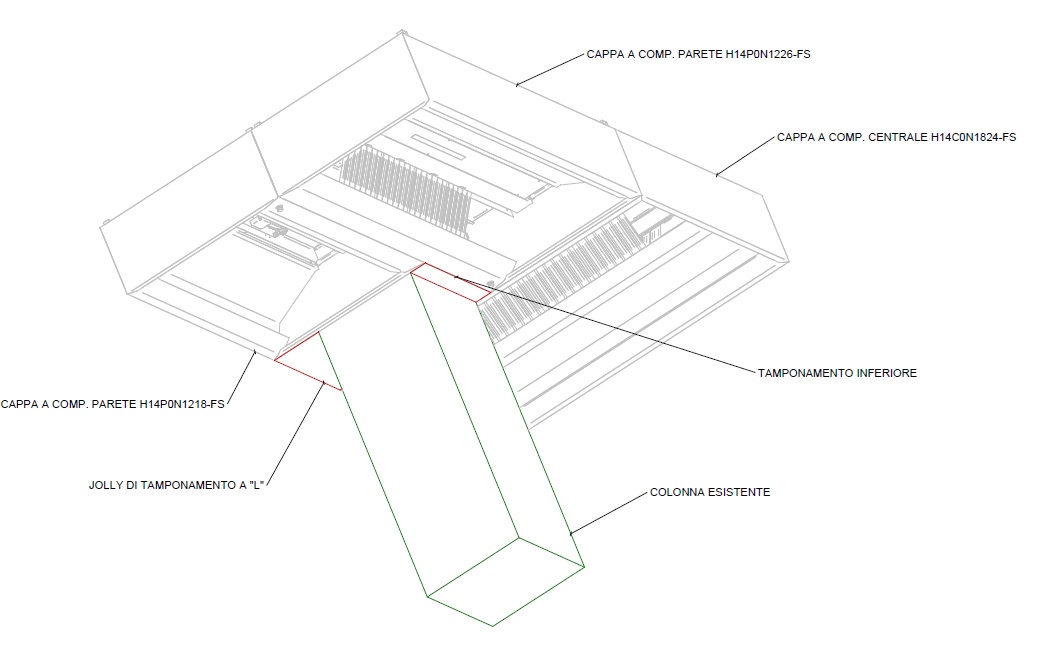 CAPPA A COMP. PARETE H14P0N1226-FS

CAPPA A COMP. CENTRALE H14C0N1824-FS

TAMPONAMENTO INFERIORE

CAPPA A COMP. PARETE H14P0N1218-FS

JOLLY DI TAMPONAMENTO A "L"

COLONNA ESISTENTE