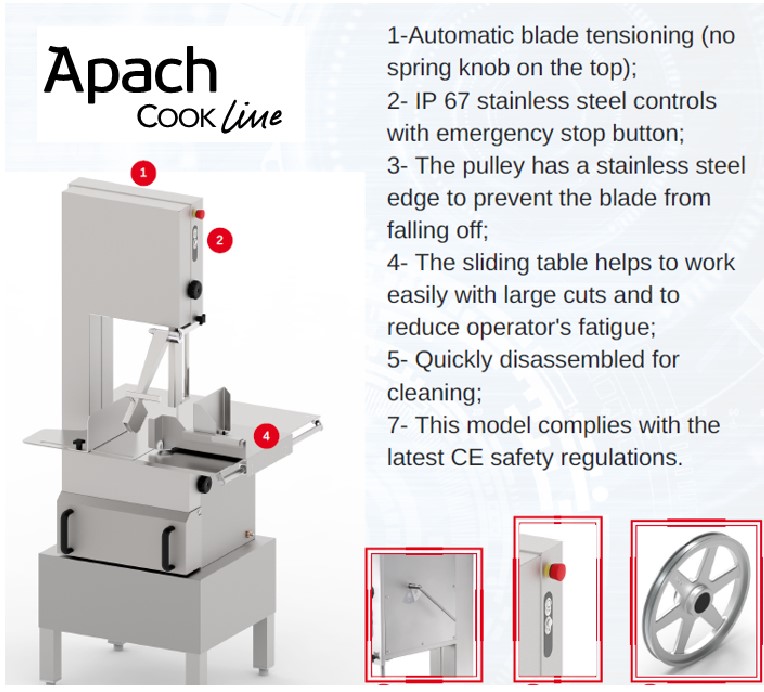 Apach
COOK Line

1

2

4

1-Automatic blade tensioning (no spring knob on the top);
2- IP 67 stainless steel controls with emergency stop button;
3- The pulley has a stainless steel edge to prevent the blade from falling off;
4- The sliding table helps to work easily with large cuts and to reduce operator's fatigue;
5- Quickly disassembled for cleaning;
7- This model complies with the latest CE safety regulations.