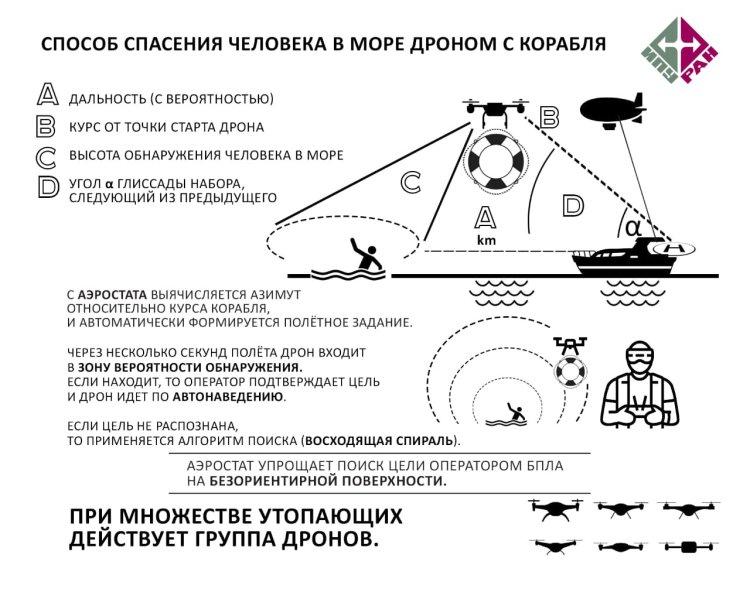 СПОСОБ СПАСЕНИЯ ЧЕЛОВЕКА В МОРЕ ДРОНОМ С КОРАБЛЯ

ИПУ РАН

A ДАЛЬНОСТЬ (С ВЕРОЯТНОСТЬЮ)
B КУРС ОТ ТОЧКИ СТАРТА ДРОНА
C ВЫСОТА ОБНАРУЖЕНИЯ ЧЕЛОВЕКА В МОРЕ
D УГОЛ α ГЛИССАДЫ НАБОРА, СЛЕДУЮЩИЙ ИЗ ПРЕДЫДУЩЕГО

B
C
A
km
D
α
H

С АЭРОСТАТА ВЫЯЧИСЛЯЕТСЯ АЗИМУТ ОТНОСИТЕЛЬНО КУРСА КОРАБЛЯ, И АВТОМАТИЧЕСКИ ФОРМИРУЕТСЯ ПОЛЁТНОЕ ЗАДАНИЕ.

ЧЕРЕЗ НЕСКОЛЬКО СЕКУНД ПОЛЁТА ДРОН ВХОДИТ В ЗОНУ ВЕРОЯТНОСТИ ОБНАРУЖЕНИЯ. ЕСЛИ НАХОДИТ, ТО ОПЕРАТОР ПОДТВЕРЖДАЕТ ЦЕЛЬ И ДРОН ИДЕТ ПО АВТОНАВЕДЕНИЮ.

ЕСЛИ ЦЕЛЬ НЕ РАСПОЗНАНА, ТО ПРИМЕНЯЕТСЯ АЛГОРИТМ ПОИСКА (ВОСХОДЯЩАЯ СПИРАЛЬ).

АЭРОСТАТ УПРОЩАЕТ ПОИСК ЦЕЛИ ОПЕРАТОРОМ БПЛА НА БЕЗОРИЕНТИРНОЙ ПОВЕРХНОСТИ.

ПРИ МНОЖЕСТВЕ УТОПАЮЩИХ ДЕЙСТВУЕТ ГРУППА ДРОНОВ.