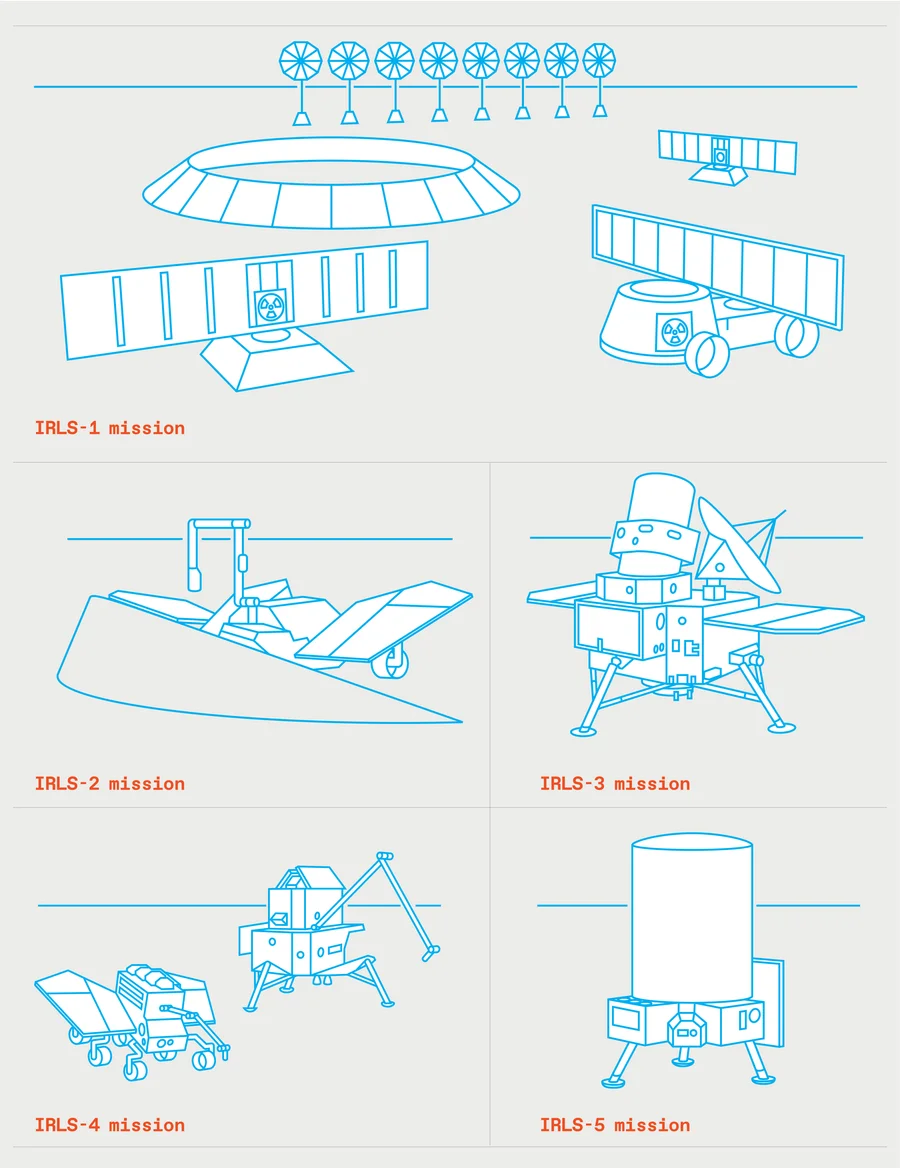 IRLS-1 mission

IRLS-2 mission

IRLS-3 mission

IRLS-4 mission

IRLS-5 mission