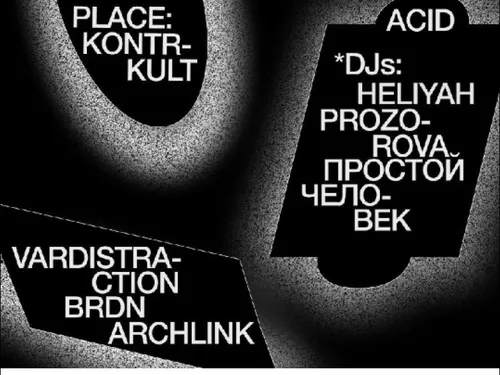 PLACE:
KONTR-
KULT

ACID

*DJs:
HELIYAH
PROZO-
ROVA
ПРОСТОЙ
ЧЕЛО-
ВЕК

VARDISTRA-
CTION
BRDN
ARCHLINK