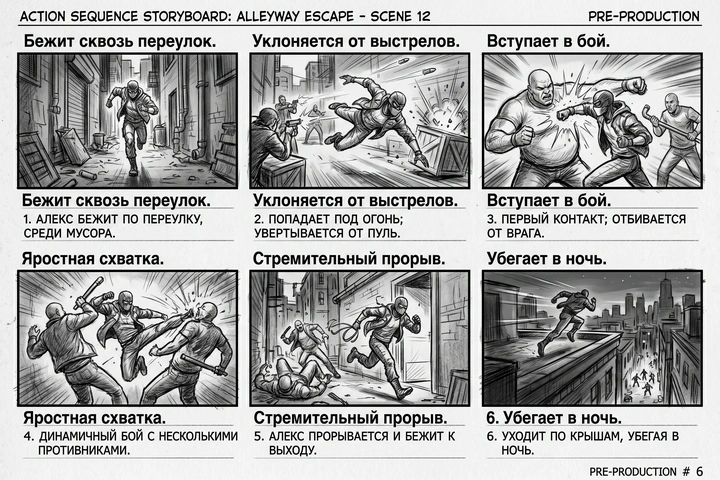 ACTION SEQUENCE STORYBOARD: ALLEYWAY ESCAPE - SCENE 12

PRE-PRODUCTION

Бежит сквозь переулок.

Бежит сквозь переулок.

1. АЛЕКС БЕЖИТ ПО ПЕРЕУЛКУ, СРЕДИ МУСОРА.

Уклоняется от выстрелов.

Уклоняется от выстрелов.

2. ПОПАДАЕТ ПОД ОГОНЬ; УВЕРТЫВАЕТСЯ ОТ ПУЛЬ.

Вступает в бой.

Вступает в бой.

3. ПЕРВЫЙ КОНТАКТ; ОТБИВАЕТСЯ ОТ ВРАГА.

Яростная схватка.

Яростная схватка.

4. ДИНАМИЧНЫЙ БОЙ С НЕСКОЛЬКИМИ ПРОТИВНИКАМИ.

Стремительный прорыв.

Стремительный прорыв.

5. АЛЕКС ПРОРЫВАЕТСЯ И БЕЖИТ К ВЫХОДУ.

Убегает в ночь.

6. Убегает в ночь.

6. УХОДИТ ПО КРЫШАМ, УБЕГАЯ В НОЧЬ.

PRE-PRODUCTION # 6