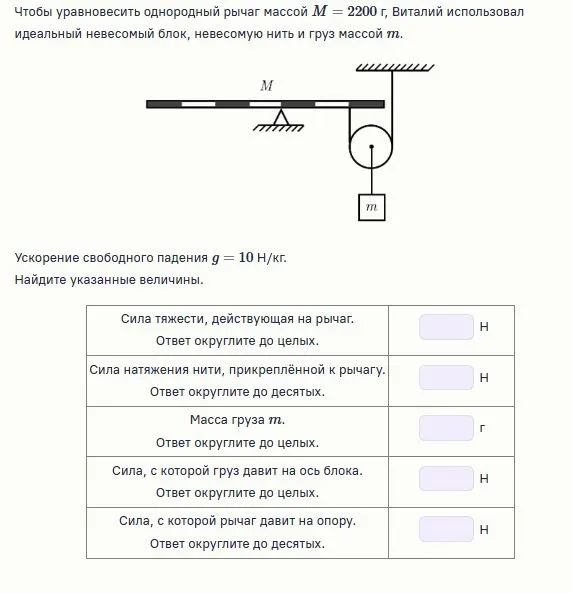 Чтобы уравновесить однородный рычаг массой $M = 2200$ г, Виталий использовал идеальный невесомый блок, невесомую нить и груз массой $m$.

$M$

$m$

Ускорение свободного падения $g = 10$ Н/кг.
Найдите указанные величины.

| | |
|---|---|
| Сила тяжести, действующая на рычаг. Ответ округлите до целых. | Н |
| Сила натяжения нити, прикреплённой к рычагу. Ответ округлите до десятых. | Н |
| Масса груза $m$. Ответ округлите до целых. | г |
| Сила, с которой груз давит на ось блока. Ответ округлите до целых. | Н |
| Сила, с которой рычаг давит на опору. Ответ округлите до десятых. | Н |