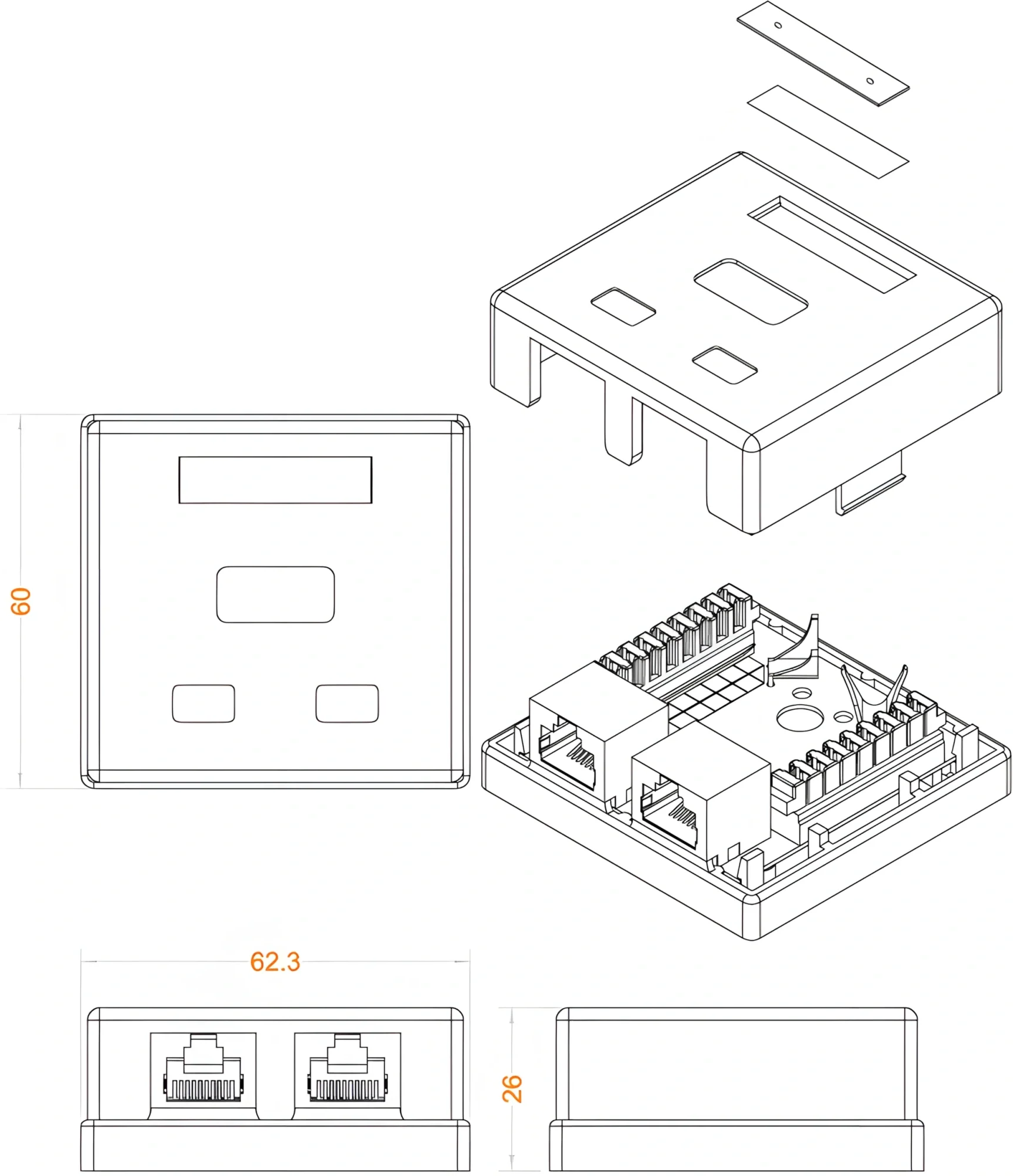 60

62.3

26