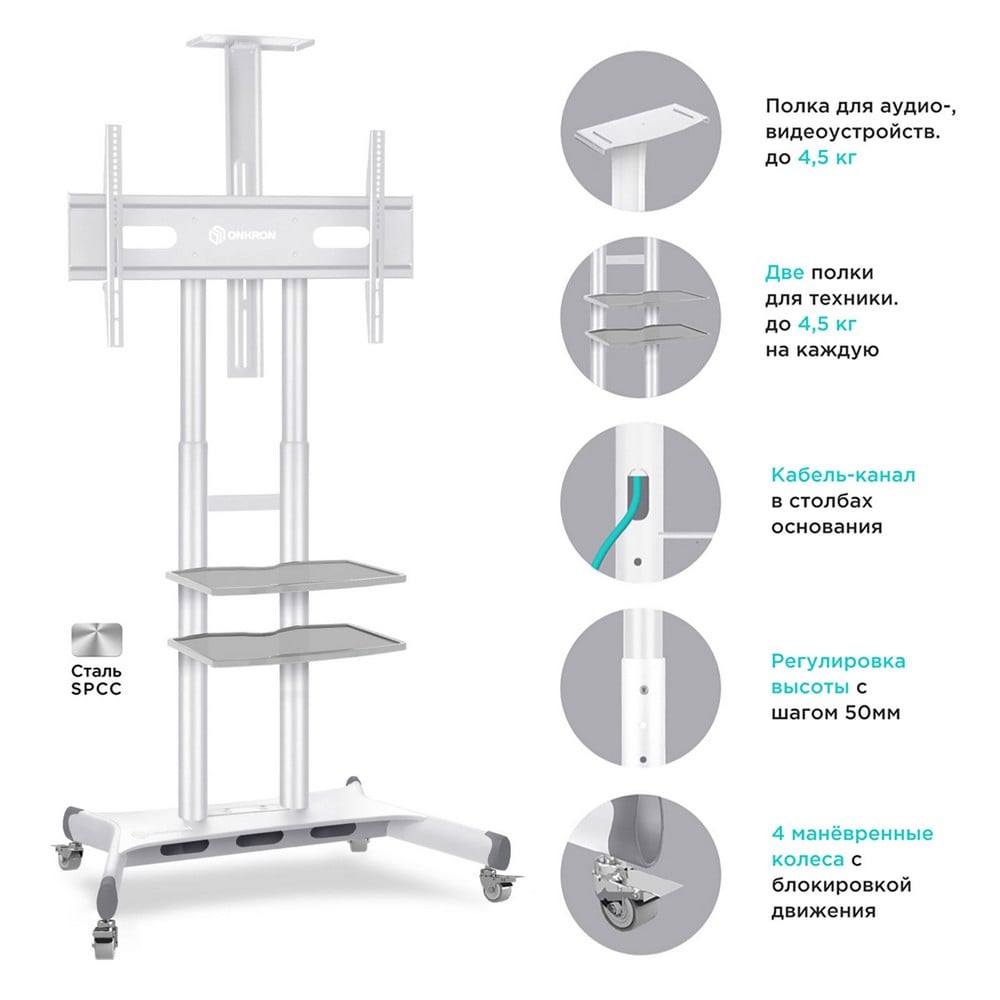 ONKRON

Сталь SPCC

Полка для аудио-, видеоустройств. до 4,5 кг

Две полки для техники. до 4,5 кг на каждую

Кабель-канал в столбах основания

Регулировка высоты с шагом 50мм

4 манёвренные колеса с блокировкой движения