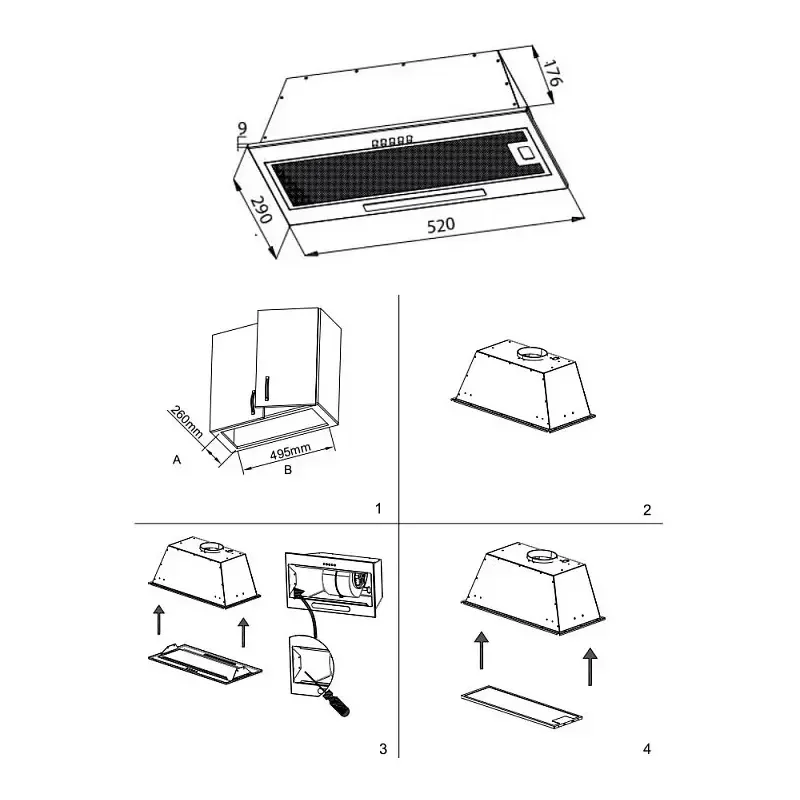 176
9
290
520
260mm
495mm
A
B
1
2
3
4