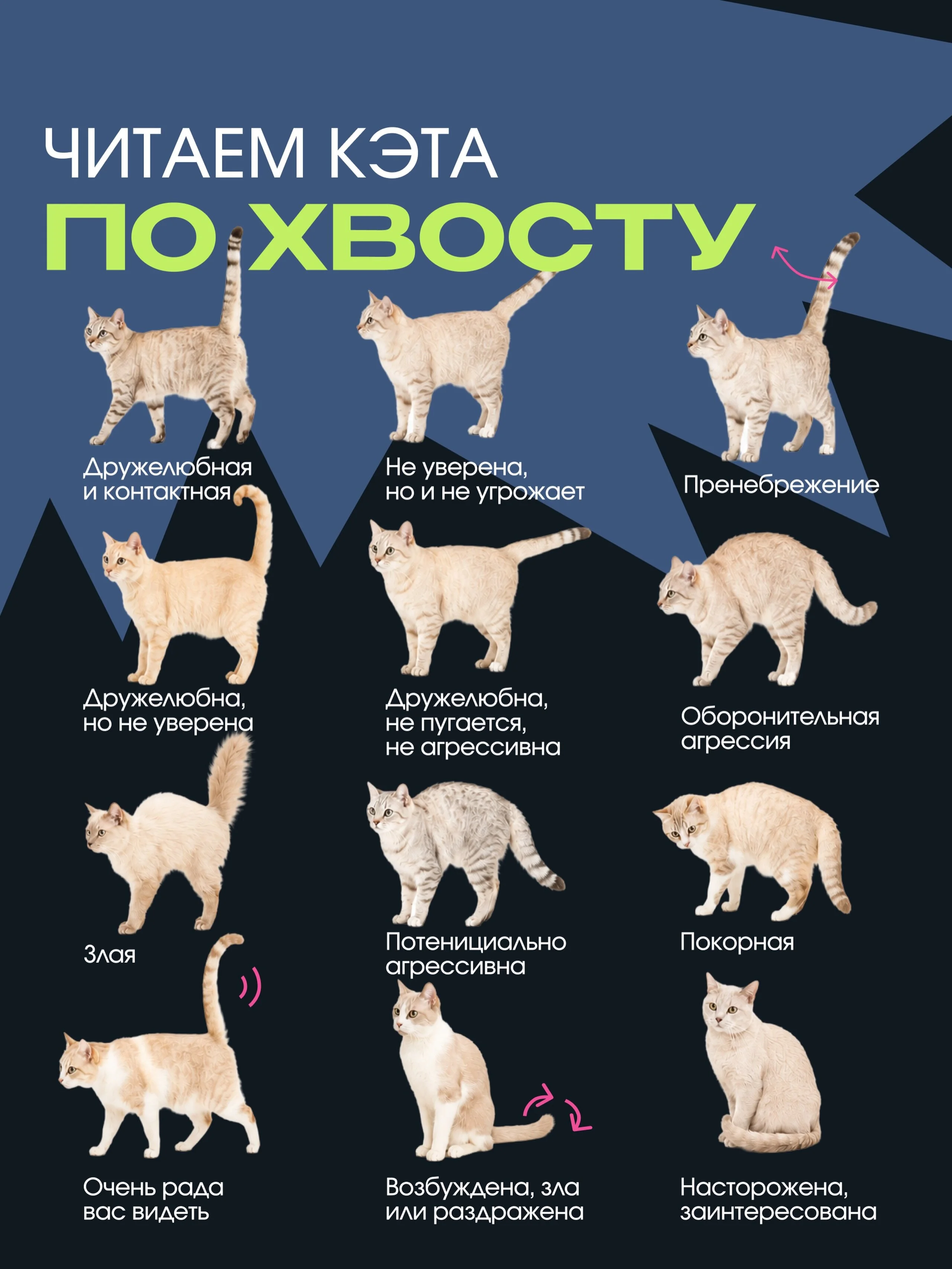 ЧИТАЕМ КЭТА
ПО ХВОСТУ

Дружелюбная и контактная

Не уверена, но и не угрожает

Пренебрежение

Дружелюбна, но не уверена

Дружелюбна, не пугается, не агрессивна

Оборонительная агрессия

Злая

Потенициально агрессивна

Покорная

Очень рада вас видеть

Возбуждена, зла или раздражена

Насторожена, заинтересована