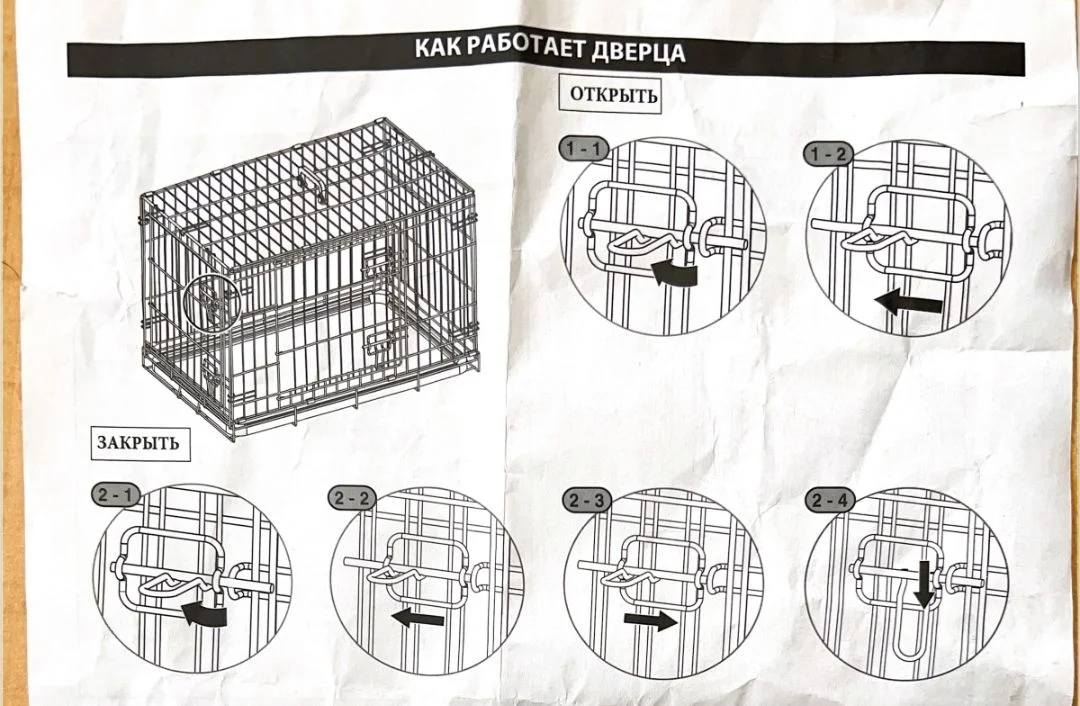 КАК РАБОТАЕТ ДВЕРЦА

ОТКРЫТЬ

1 - 1

1 - 2

ЗАКРЫТЬ

2 - 1

2 - 2

2 - 3

2 - 4