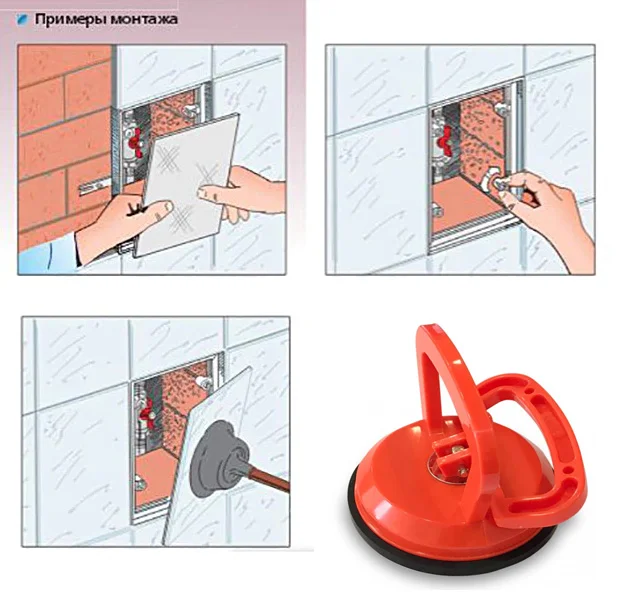 Примеры монтажа