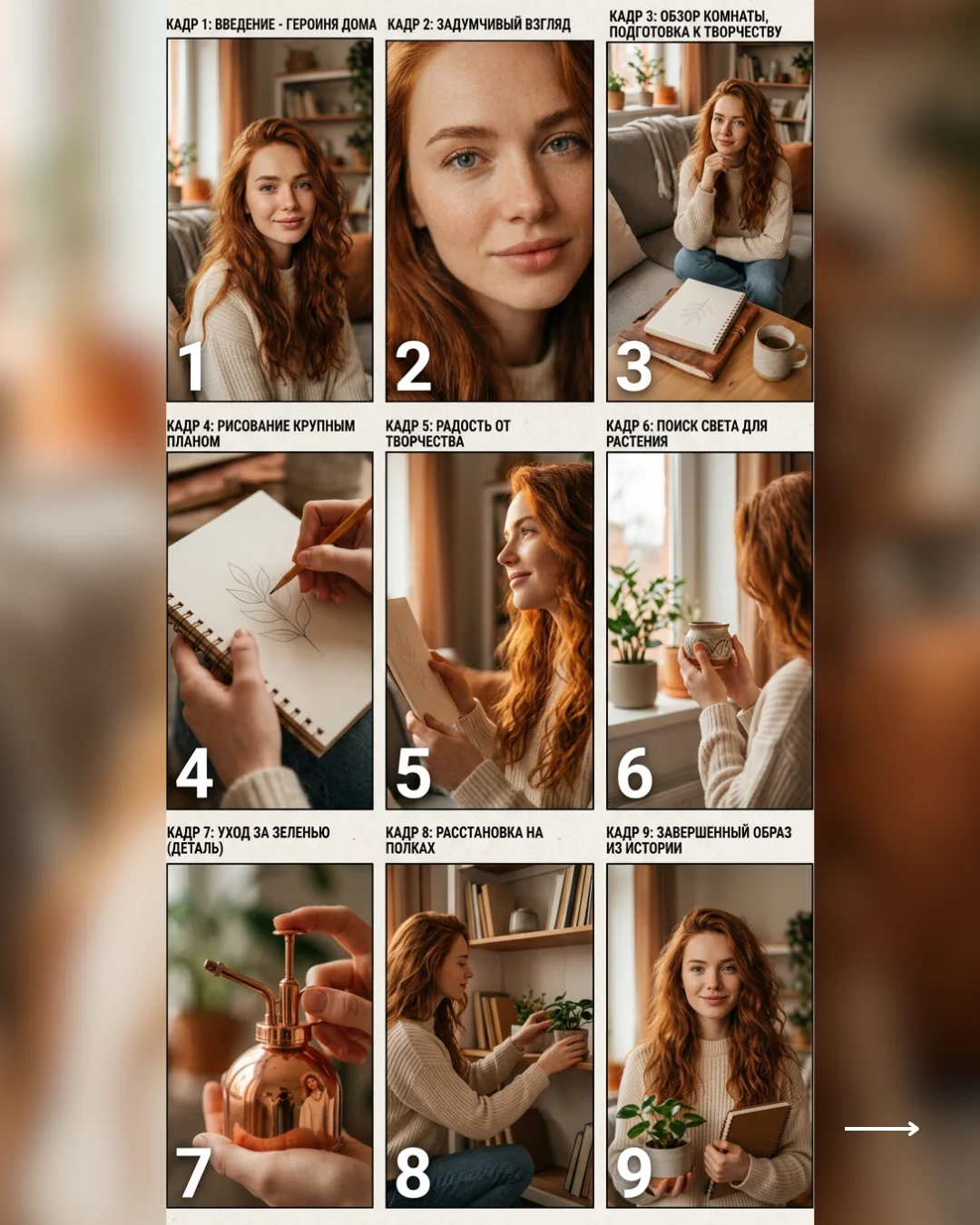 КАДР 1: ВВЕДЕНИЕ - ГЕРОИНЯ ДОМА

1

КАДР 2: ЗАДУМЧИВЫЙ ВЗГЛЯД

2

КАДР 3: ОБЗОР КОМНАТЫ, ПОДГОТОВКА К ТВОРЧЕСТВУ

3

КАДР 4: РИСОВАНИЕ КРУПНЫМ ПЛАНОМ

4

КАДР 5: РАДОСТЬ ОТ ТВОРЧЕСТВА

5

КАДР 6: ПОИСК СВЕТА ДЛЯ РАСТЕНИЯ

6

КАДР 7: УХОД ЗА ЗЕЛЕНЬЮ (ДЕТАЛЬ)

7

КАДР 8: РАССТАНОВКА НА ПОЛКАХ

8

КАДР 9: ЗАВЕРШЕННЫЙ ОБРАЗ ИЗ ИСТОРИИ

9