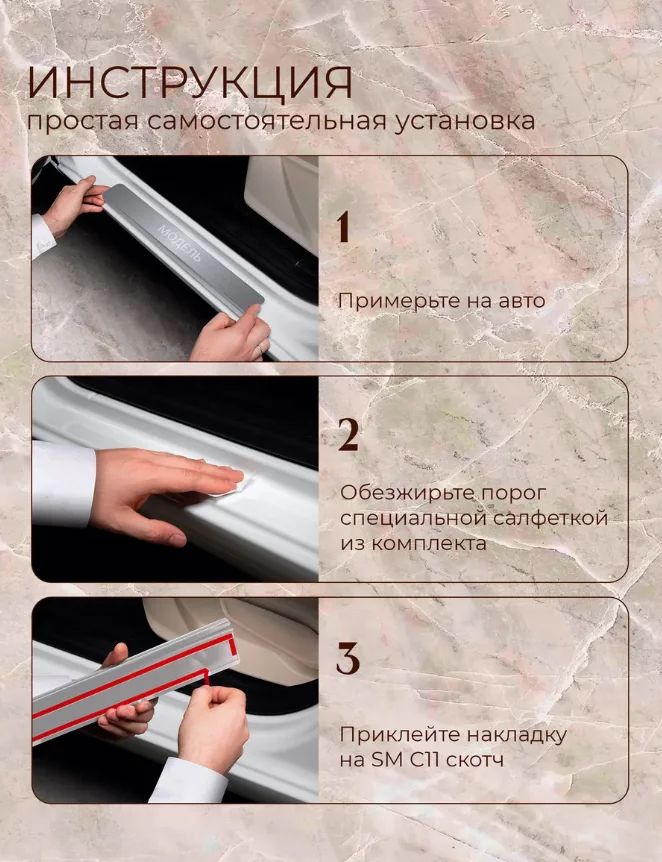 ИНСТРУКЦИЯ
простая самостоятельная установка

МОДЕЛЬ

1

Примерьте на авто

2

Обезжирьте порог специальной салфеткой из комплекта

3

Приклейте накладку на SM C11 скотч