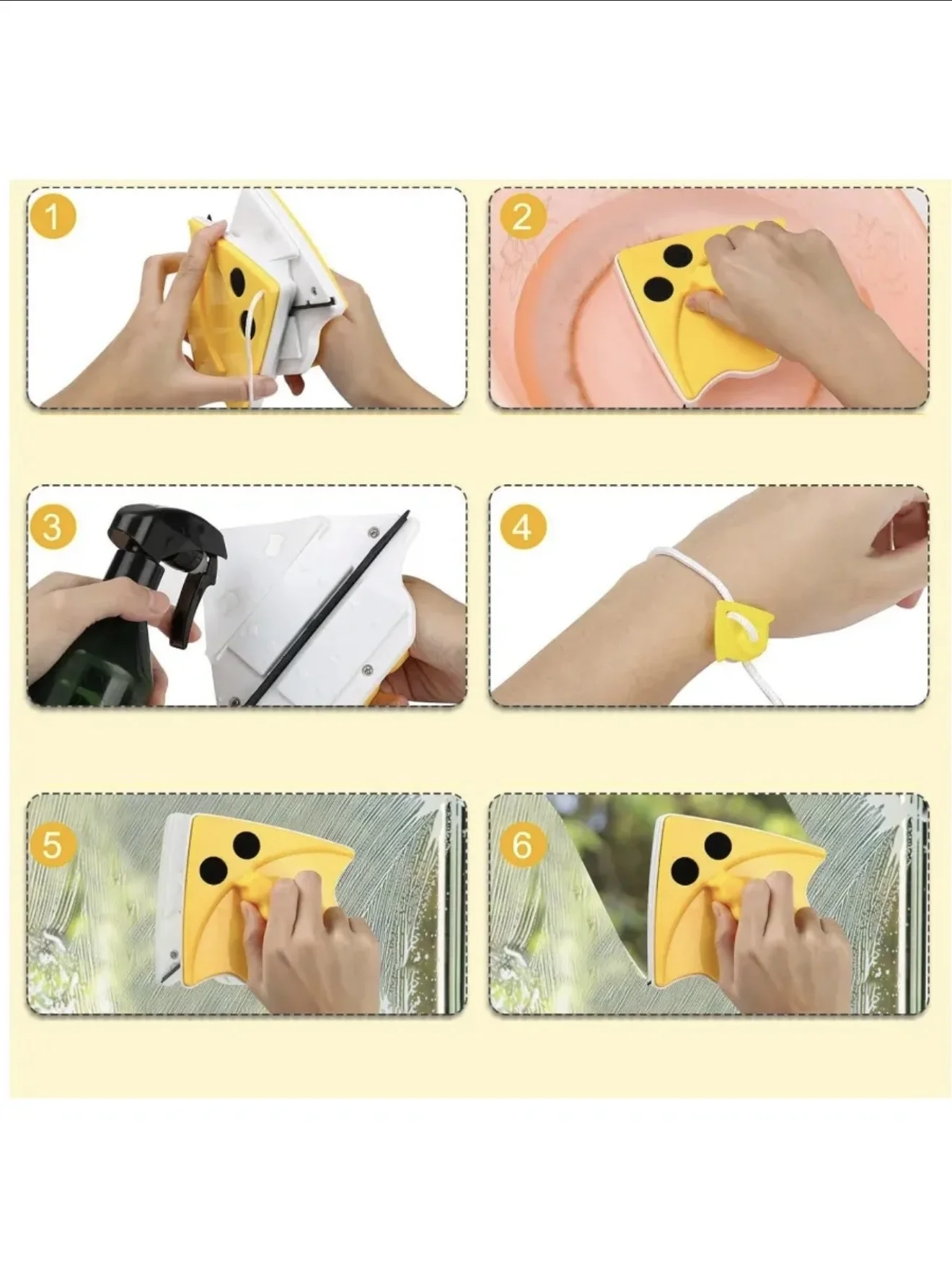 1

2

3

4

5

6