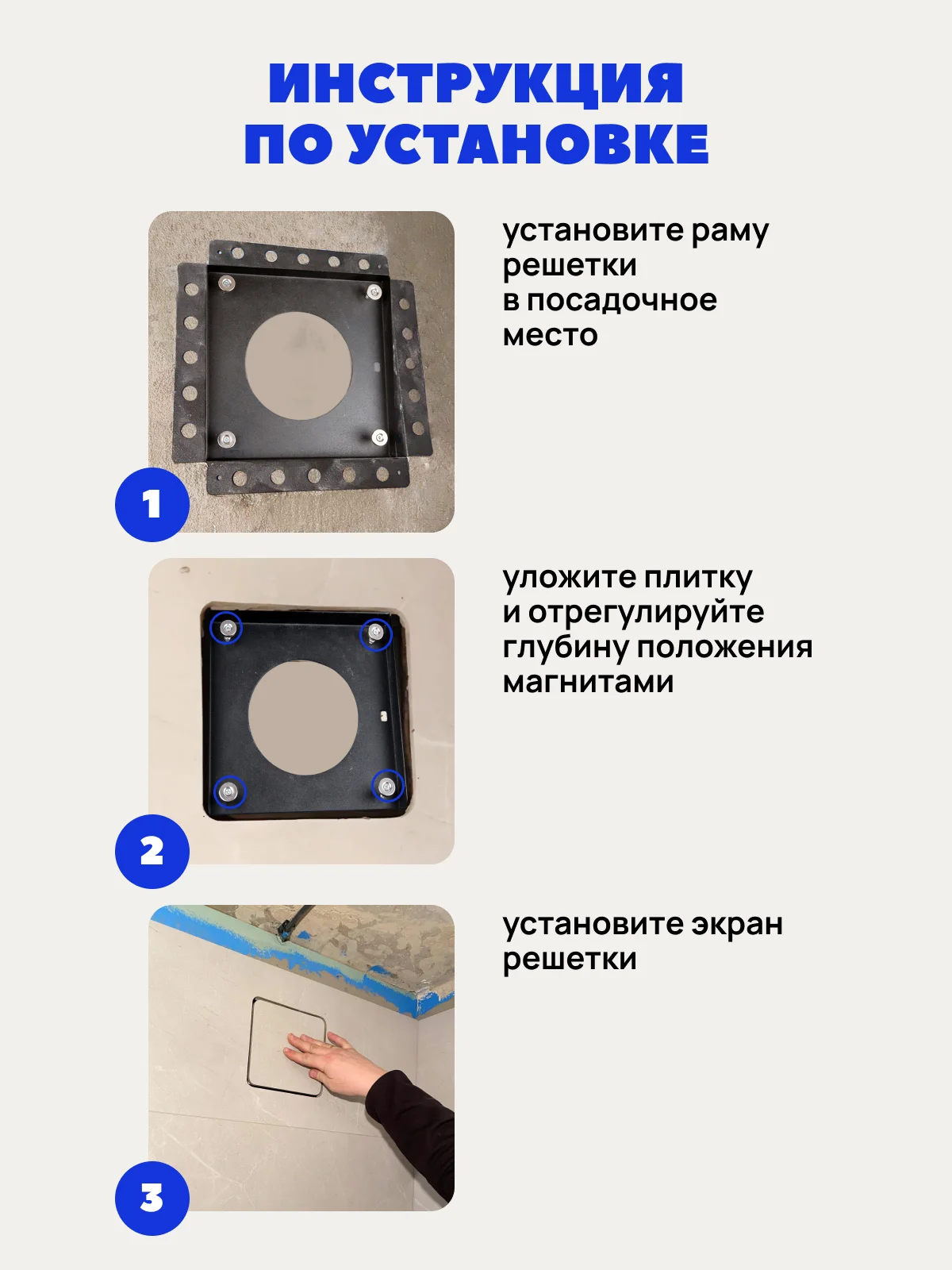 ИНСТРУКЦИЯ ПО УСТАНОВКЕ

1

установите раму решетки в посадочное место

2

уложите плитку и отрегулируйте глубину положения магнитами

3

установите экран решетки