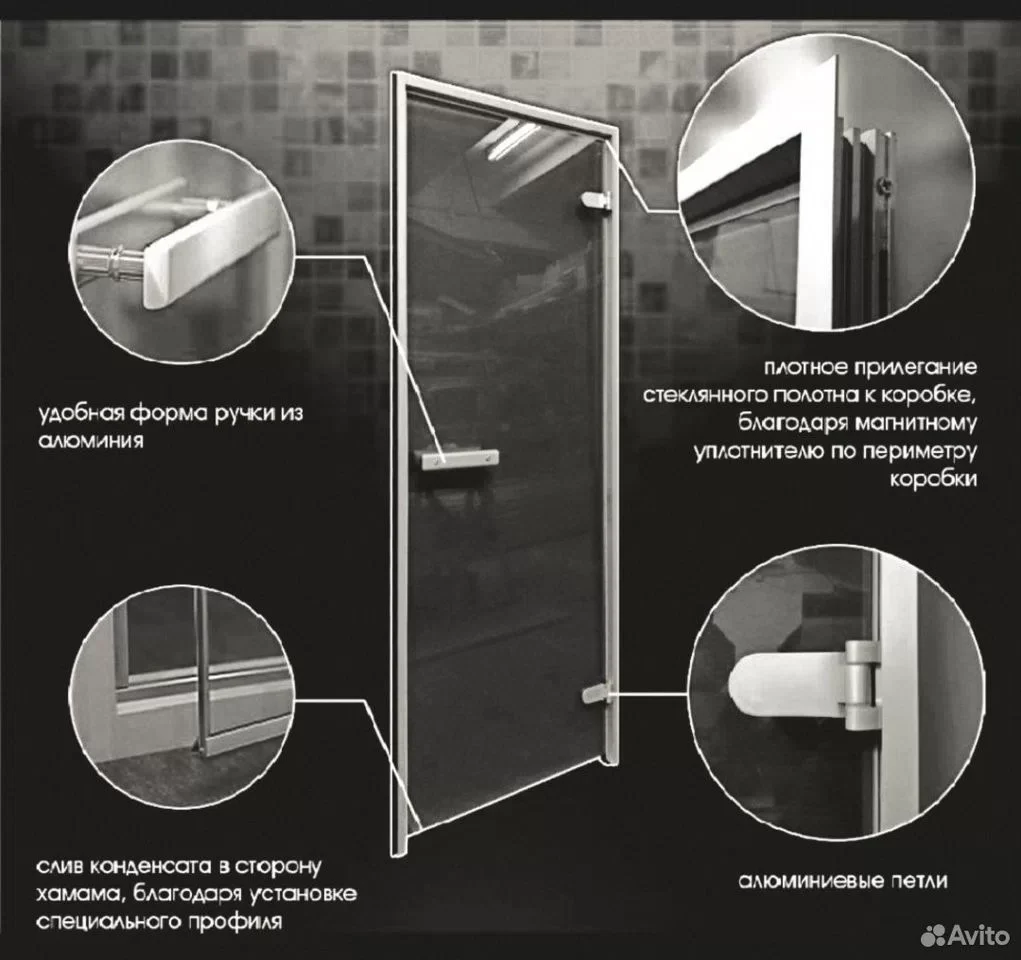 удобная форма ручки из алюминия

плотное прилегание стеклянного полотна к коробке, благодаря магнитному уплотнителю по периметру коробки

слив конденсата в сторону хамама, благодаря установке специального профиля

алюминиевые петли

Avito