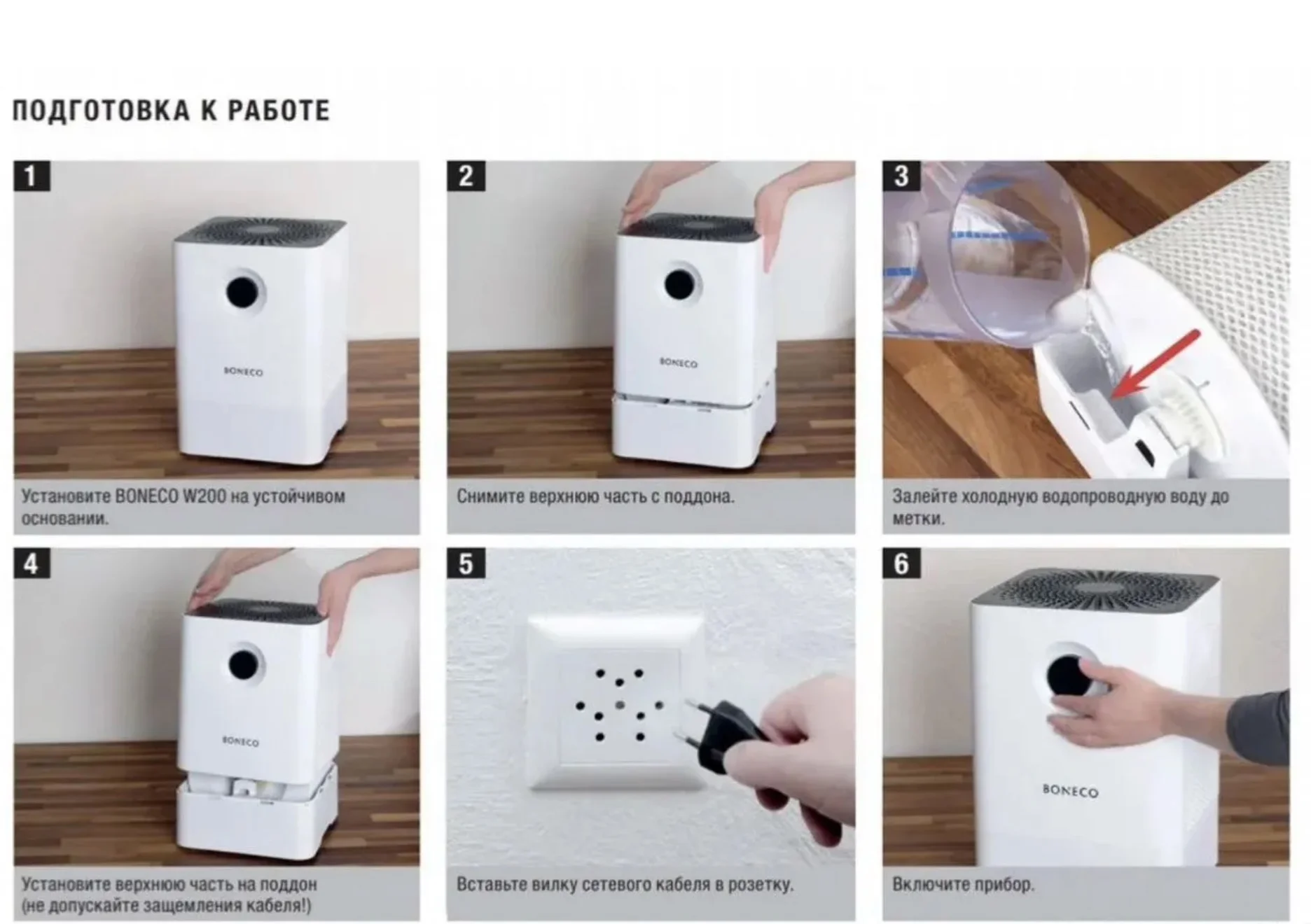 ПОДГОТОВКА К РАБОТЕ

1

BONECO

Установите BONECO W200 на устойчивом основании.

2

BONECO

Снимите верхнюю часть с поддона.

3

Залейте холодную водопроводную воду до метки.

4

BONECO

Установите верхнюю часть на поддон (не допускайте защемления кабеля!)

5

Вставьте вилку сетевого кабеля в розетку.

6

BONECO

Включите прибор.