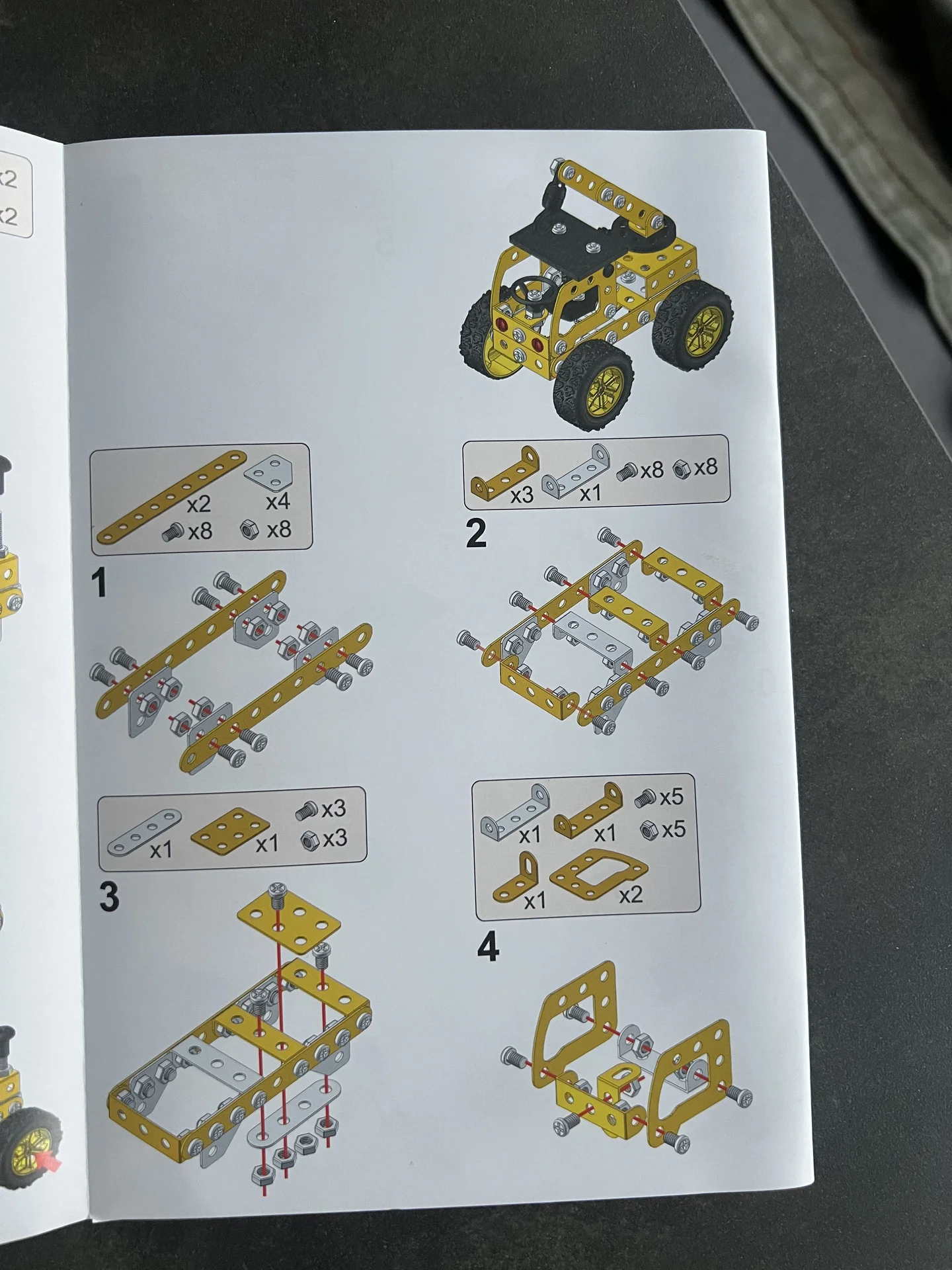 x2
x2

x2
x4
x8
x8
1

x3
x1
x8
x8
2

x1
x1
x3
x3
3

x1
x1
x5
x5
x1
x2
4