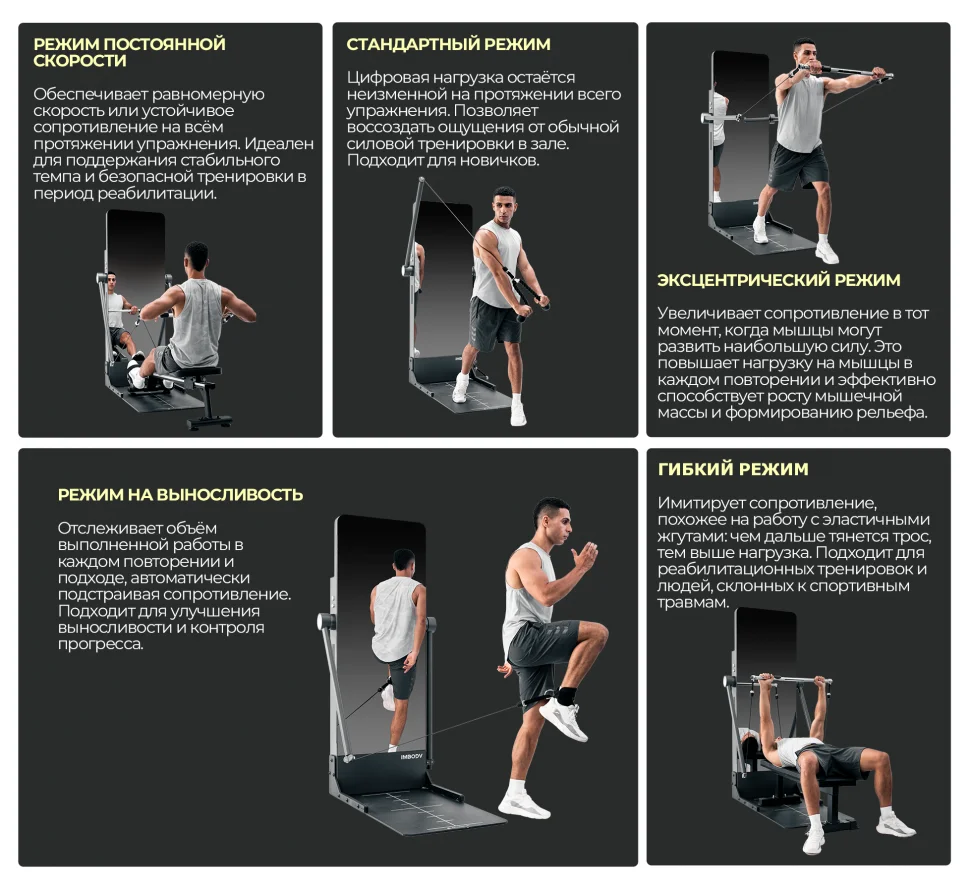 РЕЖИМ ПОСТОЯННОЙ СКОРОСТИ

Обеспечивает равномерную скорость или устойчивое сопротивление на всём протяжении упражнения. Идеален для поддержания стабильного темпа и безопасной тренировки в период реабилитации.

СТАНДАРТНЫЙ РЕЖИМ

Цифровая нагрузка остаётся неизменной на протяжении всего упражнения. Позволяет воссоздать ощущения от обычной силовой тренировки в зале. Подходит для новичков.

ЭКСЦЕНТРИЧЕСКИЙ РЕЖИМ

Увеличивает сопротивление в тот момент, когда мышцы могут развить наибольшую силу. Это повышает нагрузку на мышцы в каждом повторении и эффективно способствует росту мышечной массы и формированию рельефа.

РЕЖИМ НА ВЫНОСЛИВОСТЬ

Отслеживает объём выполненной работы в каждом повторении и подходе, автоматически подстраивая сопротивление. Подходит для улучшения выносливости и контроля прогресса.

IMBODY

ГИБКИЙ РЕЖИМ

Имитирует сопротивление, похожее на работу с эластичными жгутами: чем дальше тянется трос, тем выше нагрузка. Подходит для реабилитационных тренировок и людей, склонных к спортивным травмам.