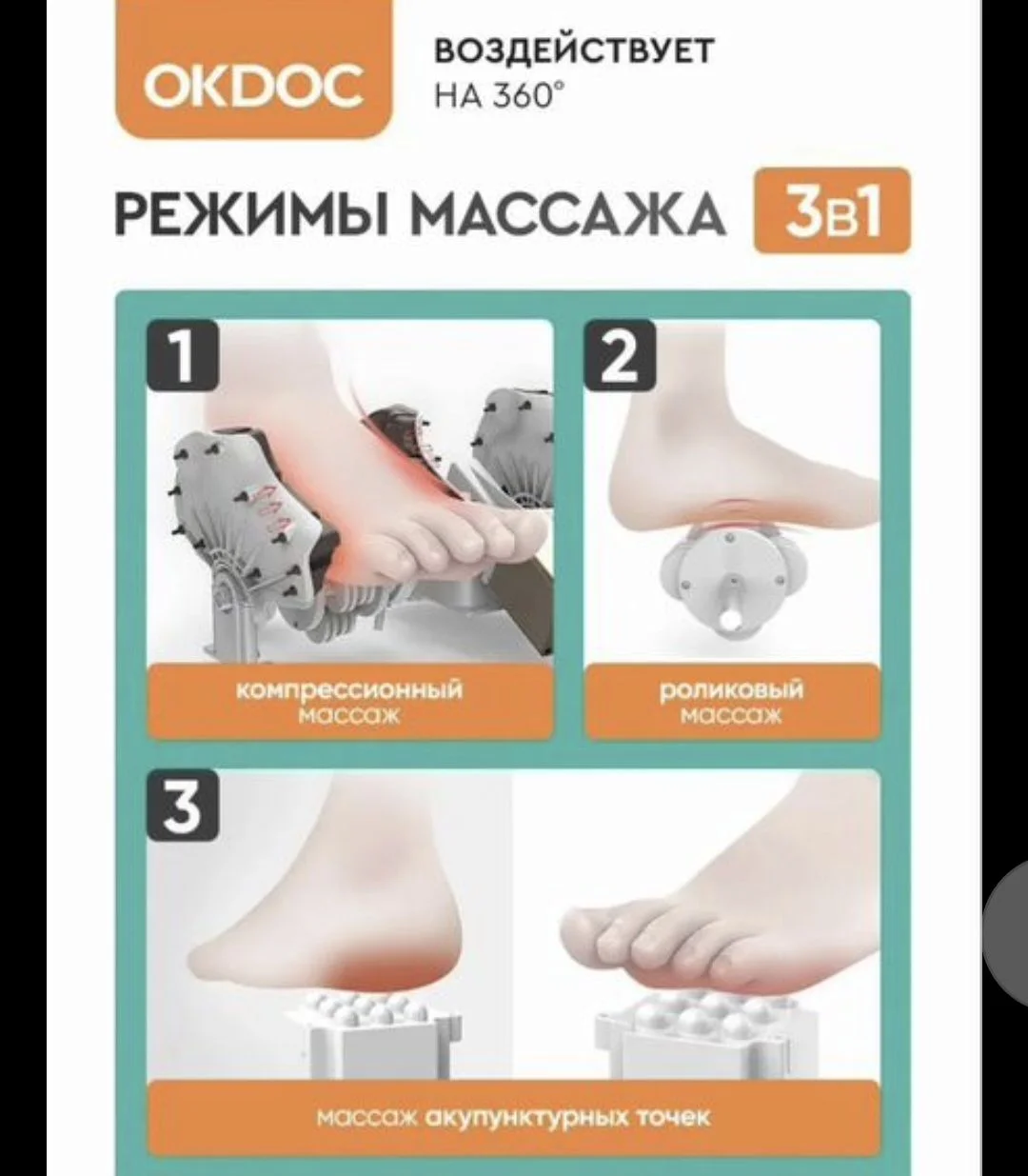 OKDOC

ВОЗДЕЙСТВУЕТ НА 360°

РЕЖИМЫ МАССАЖА 3в1

1

компрессионный массаж

2

роликовый массаж

3

массаж акупунктурных точек