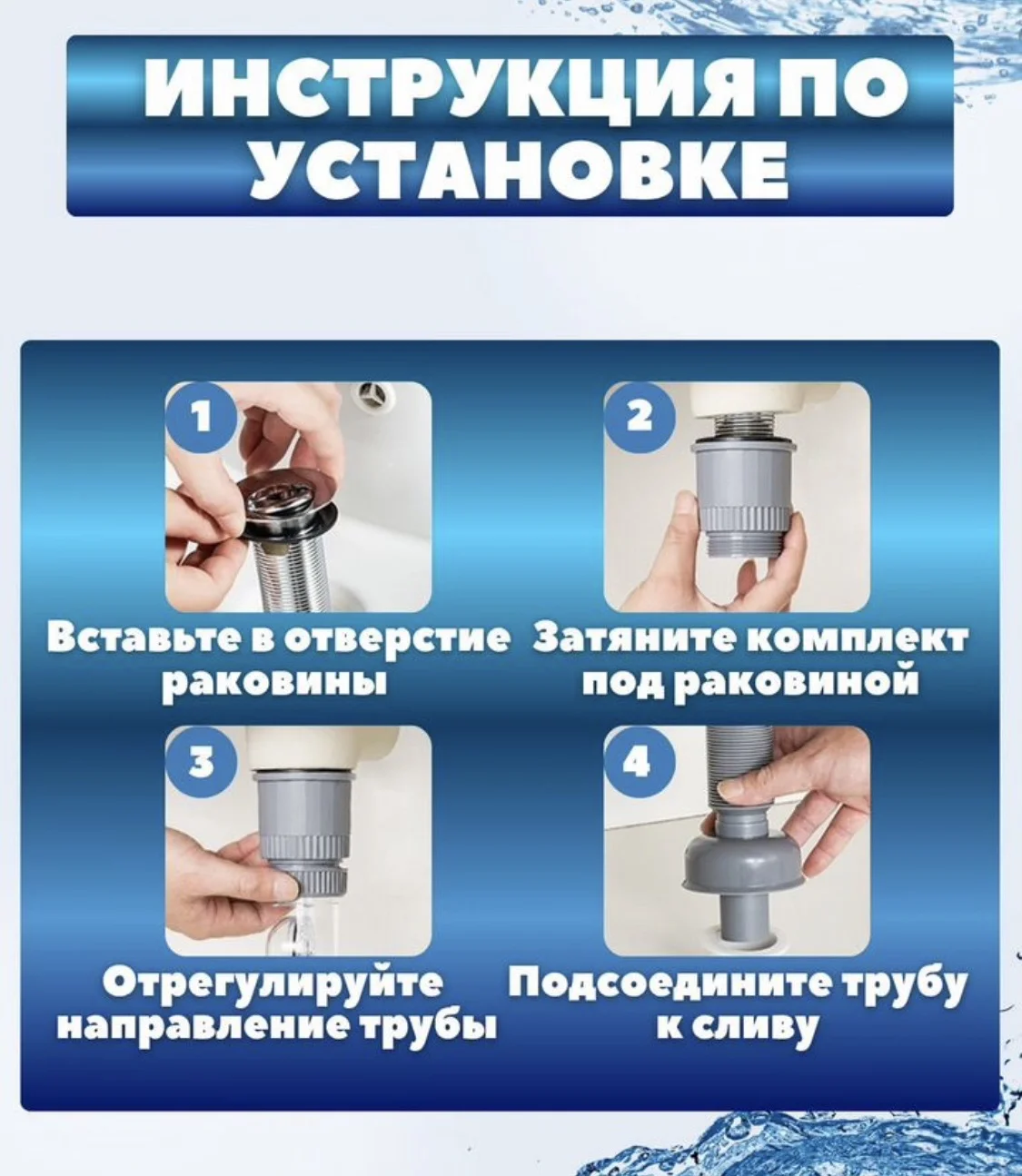 ИНСТРУКЦИЯ ПО УСТАНОВКЕ

1

Вставьте в отверстие раковины

2

Затяните комплект под раковиной

3

Отрегулируйте направление трубы

4

Подсоедините трубу к сливу