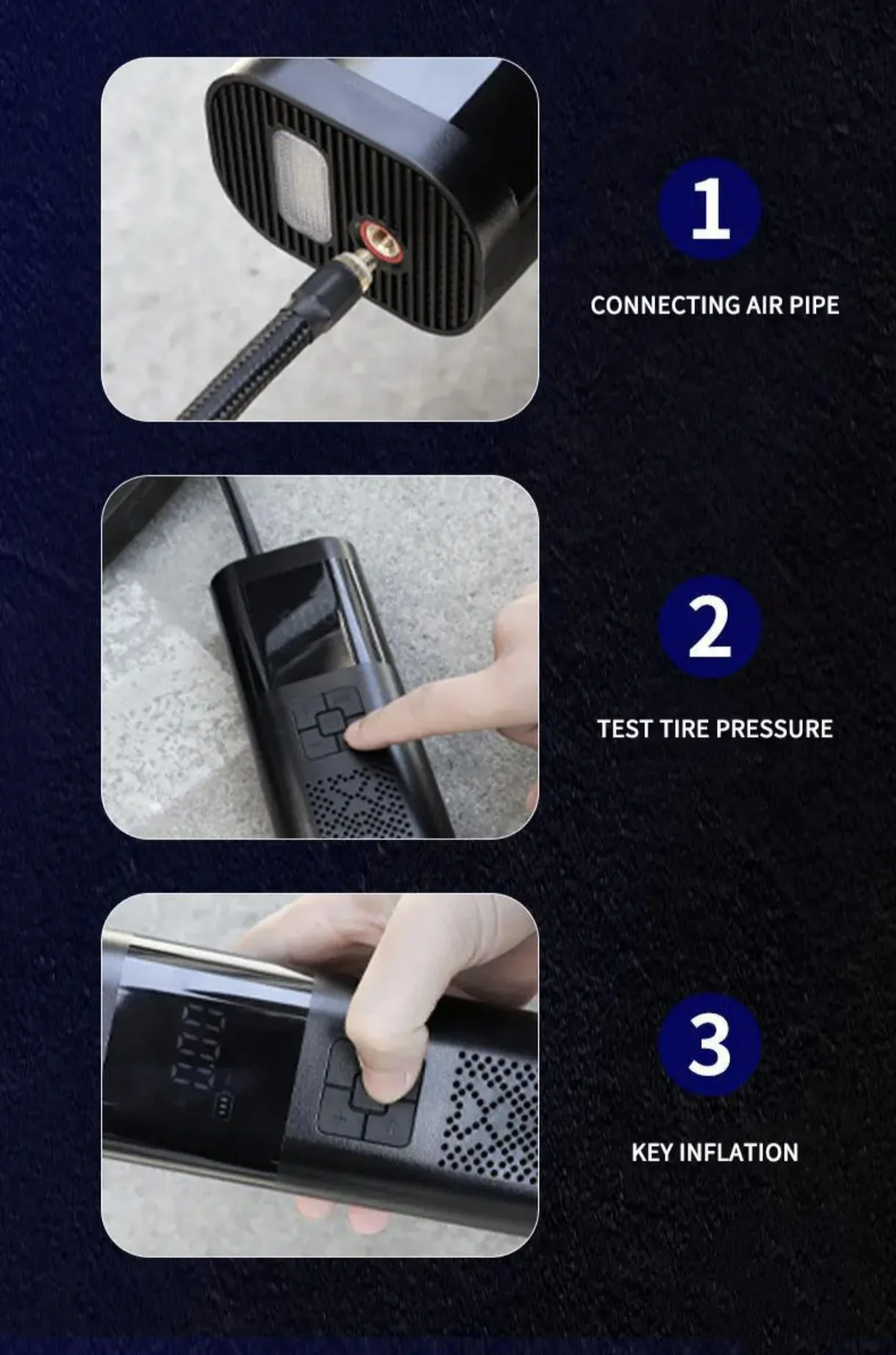 1

CONNECTING AIR PIPE

2

TEST TIRE PRESSURE

3

KEY INFLATION