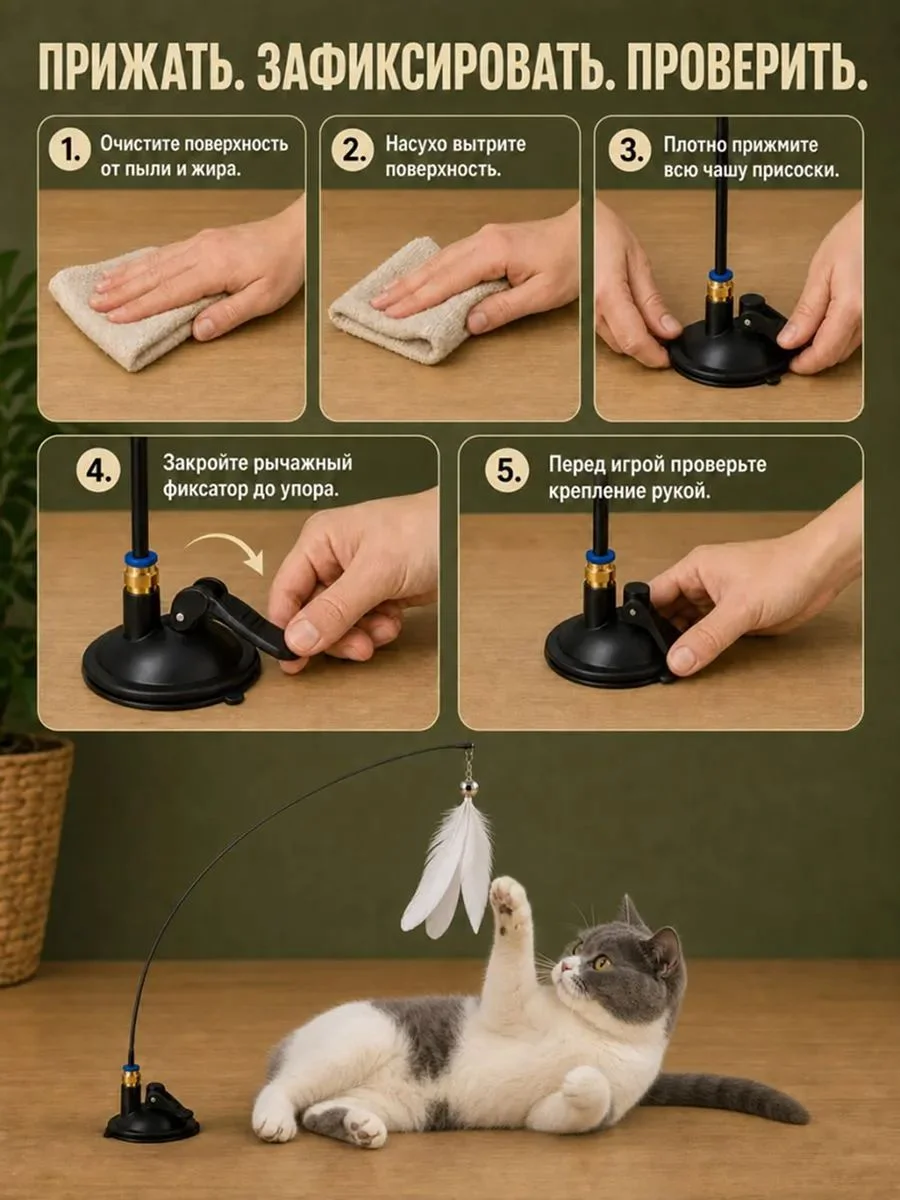 ПРИЖАТЬ. ЗАФИКСИРОВАТЬ. ПРОВЕРИТЬ.

1. Очистите поверхность от пыли и жира.

2. Насухо вытрите поверхность.

3. Плотно прижмите всю чашу присоски.

4. Закройте рычажный фиксатор до упора.

5. Перед игрой проверьте крепление рукой.