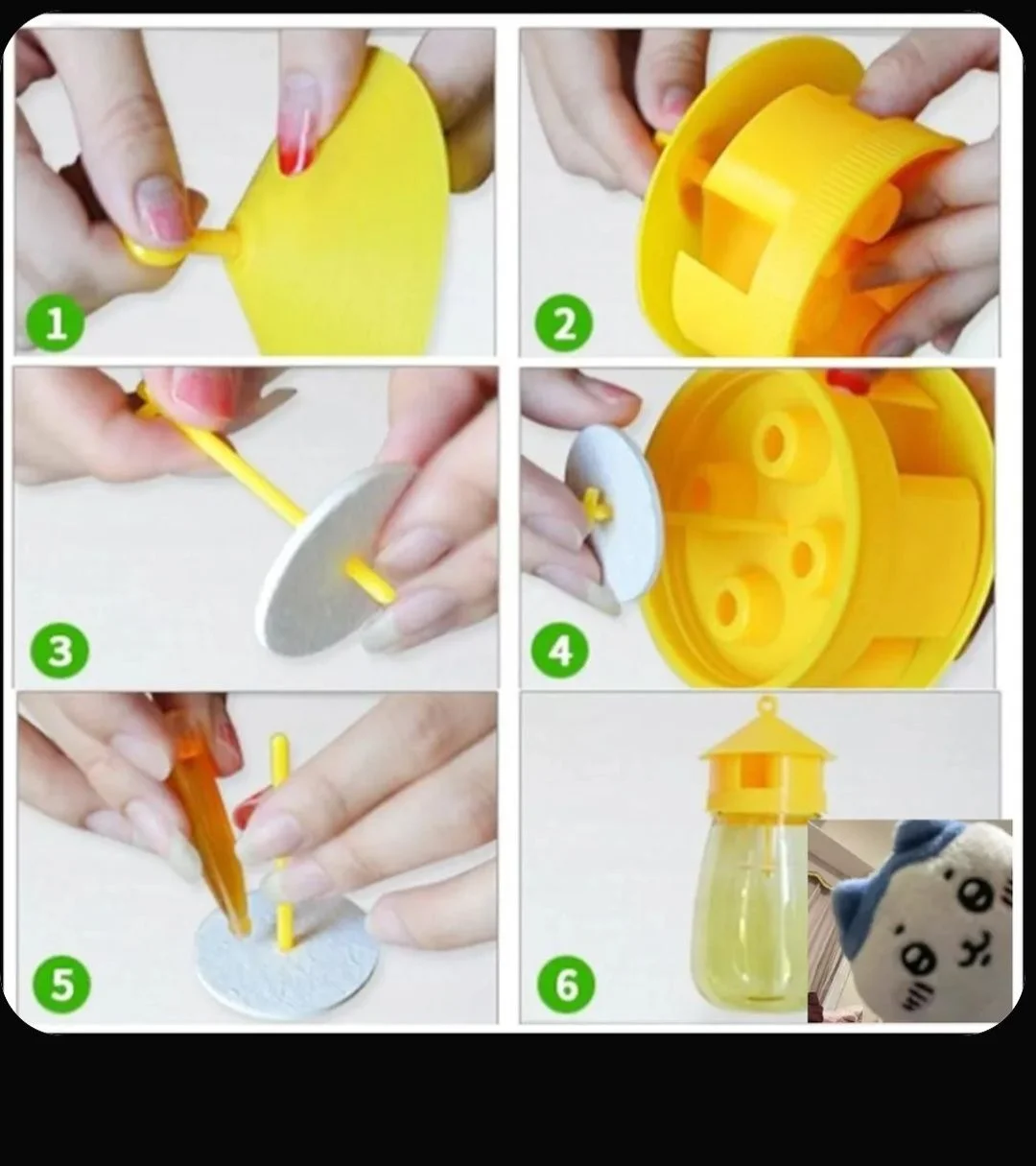 1
2
3
4
5
6