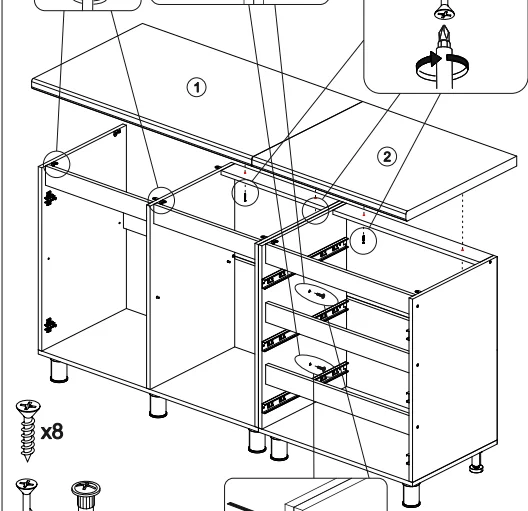 1
2
x8