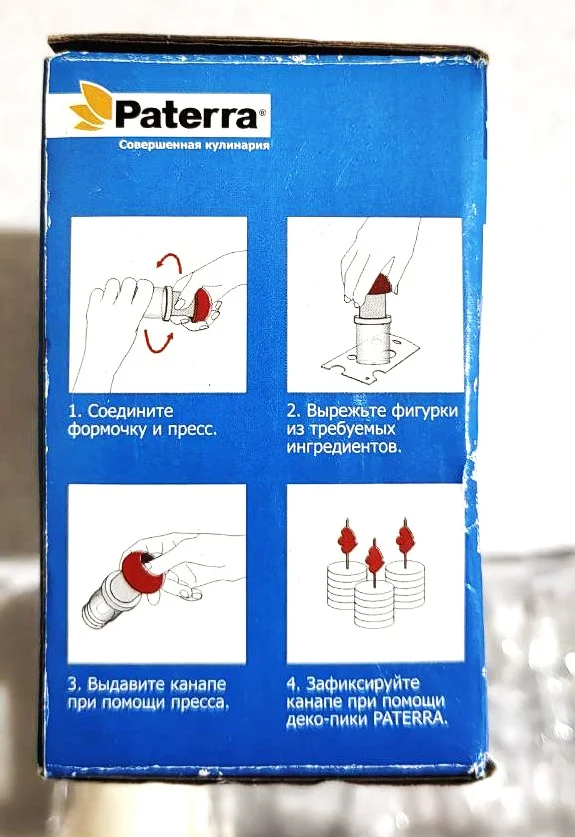 Paterra®
Совершенная кулинария

1. Соедините формочку и пресс.

2. Вырежьте фигурки из требуемых ингредиентов.

3. Выдавите канапе при помощи пресса.

4. Зафиксируйте канапе при помощи деко-пики PATERRA.