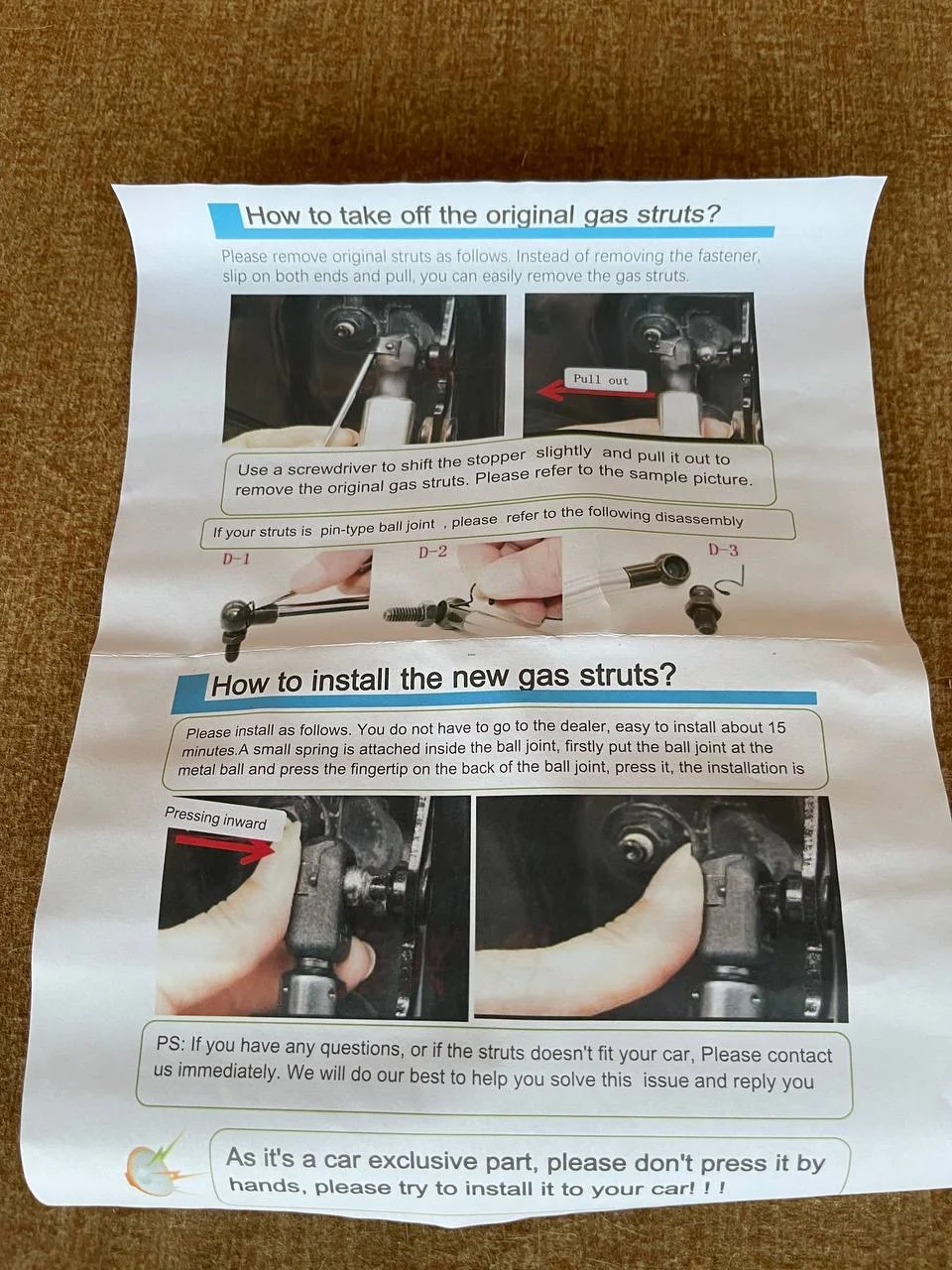 How to take off the original gas struts?

Please remove original struts as follows. Instead of removing the fastener, slip on both ends and pull, you can easily remove the gas struts.

Pull out

Use a screwdriver to shift the stopper slightly and pull it out to remove the original gas struts. Please refer to the sample picture.

If your struts is pin-type ball joint , please refer to the following disassembly

D-1

D-2

D-3

How to install the new gas struts?

Please install as follows. You do not have to go to the dealer, easy to install about 15 minutes.A small spring is attached inside the ball joint, firstly put the ball joint at the metal ball and press the fingertip on the back of the ball joint, press it, the installation is

Pressing inward

PS: If you have any questions, or if the struts doesn't fit your car, Please contact us immediately. We will do our best to help you solve this issue and reply you

As it's a car exclusive part, please don't press it by hands, please try to install it to your car! ! !