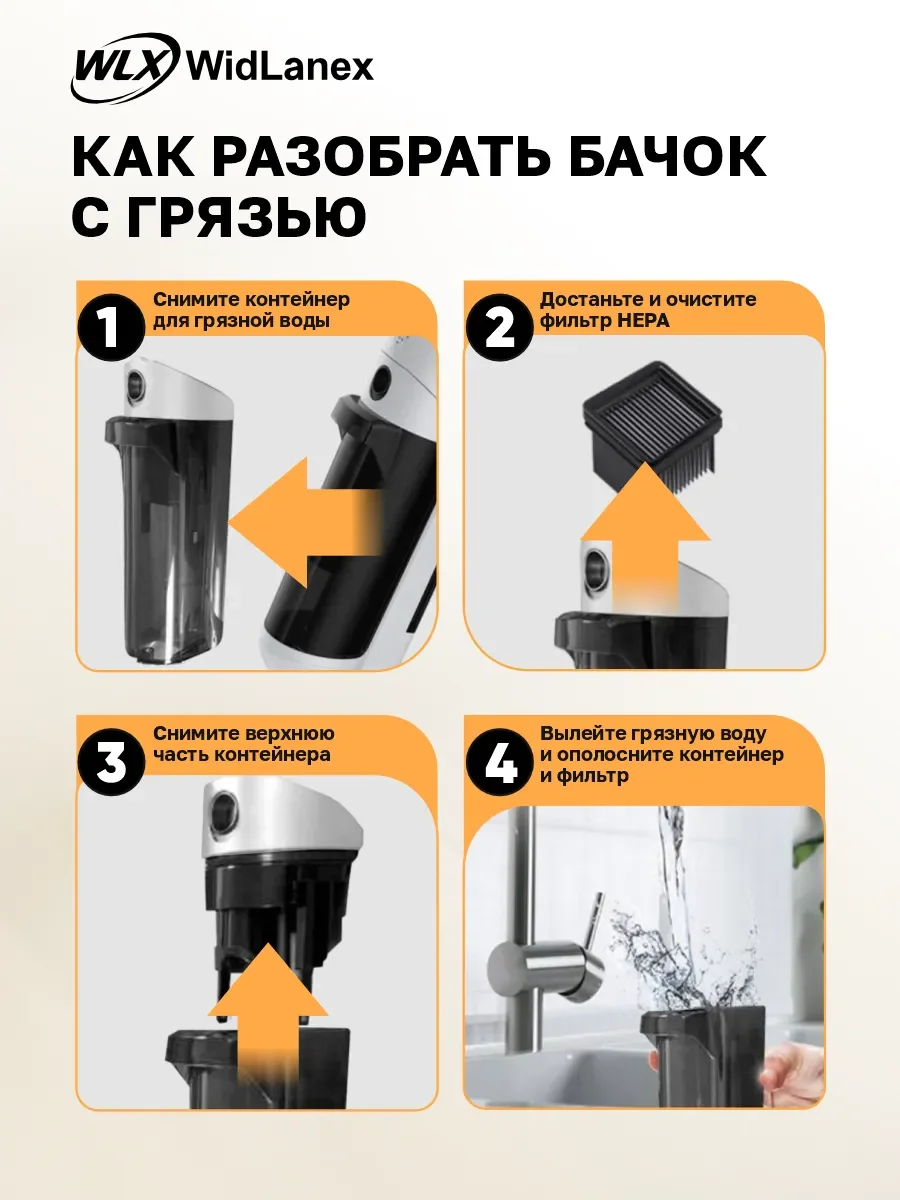 WLX WidLanex

КАК РАЗОБРАТЬ БАЧОК С ГРЯЗЬЮ

1 Снимите контейнер для грязной воды

2 Достаньте и очистите фильтр HEPA

3 Снимите верхнюю часть контейнера

4 Вылейте грязную воду и ополосните контейнер и фильтр