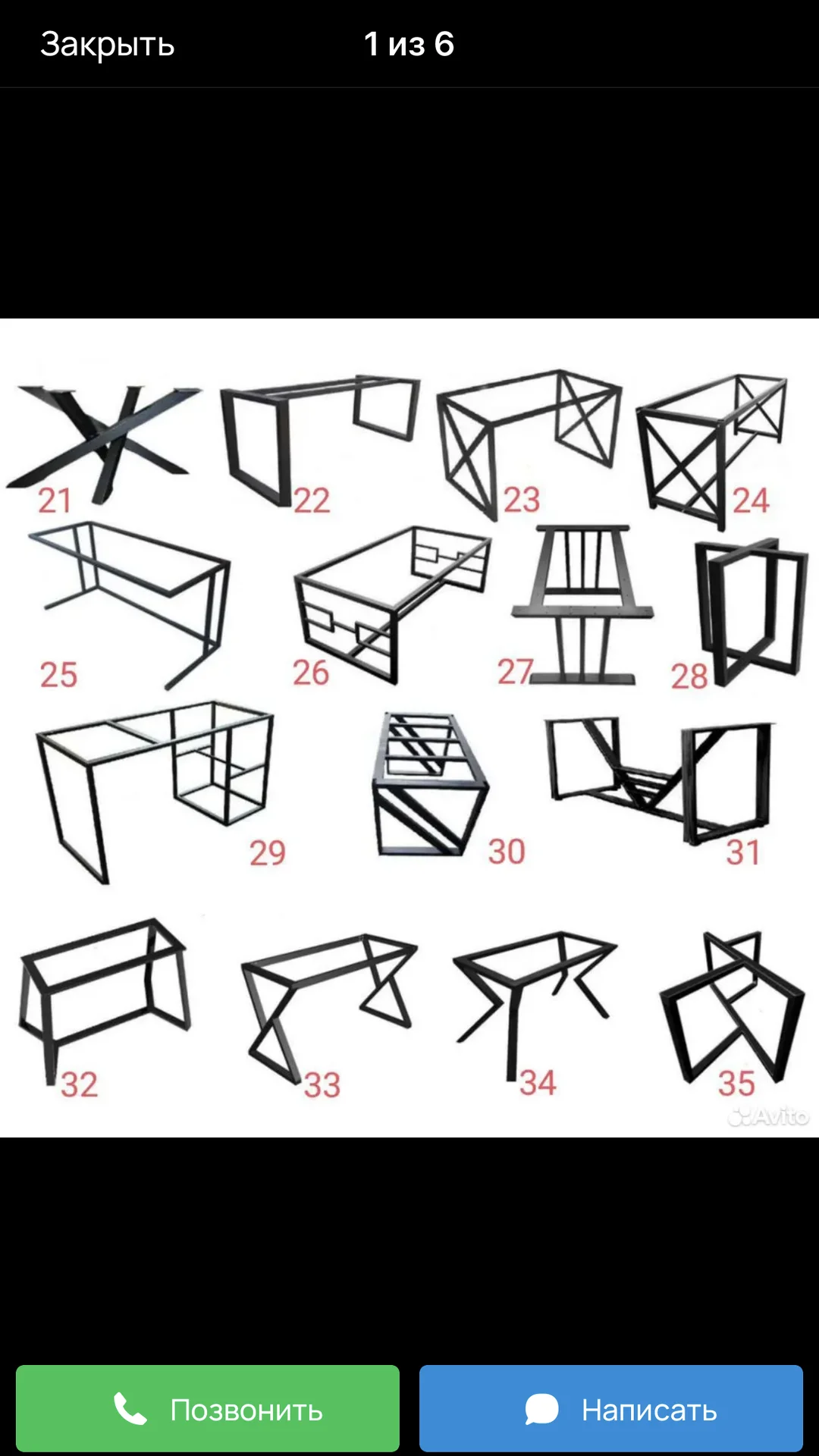 Закрыть 1 из 6

21 22 23 24

25 26 27 28

29 30 31

32 33 34 35

Avito

Позвонить Написать