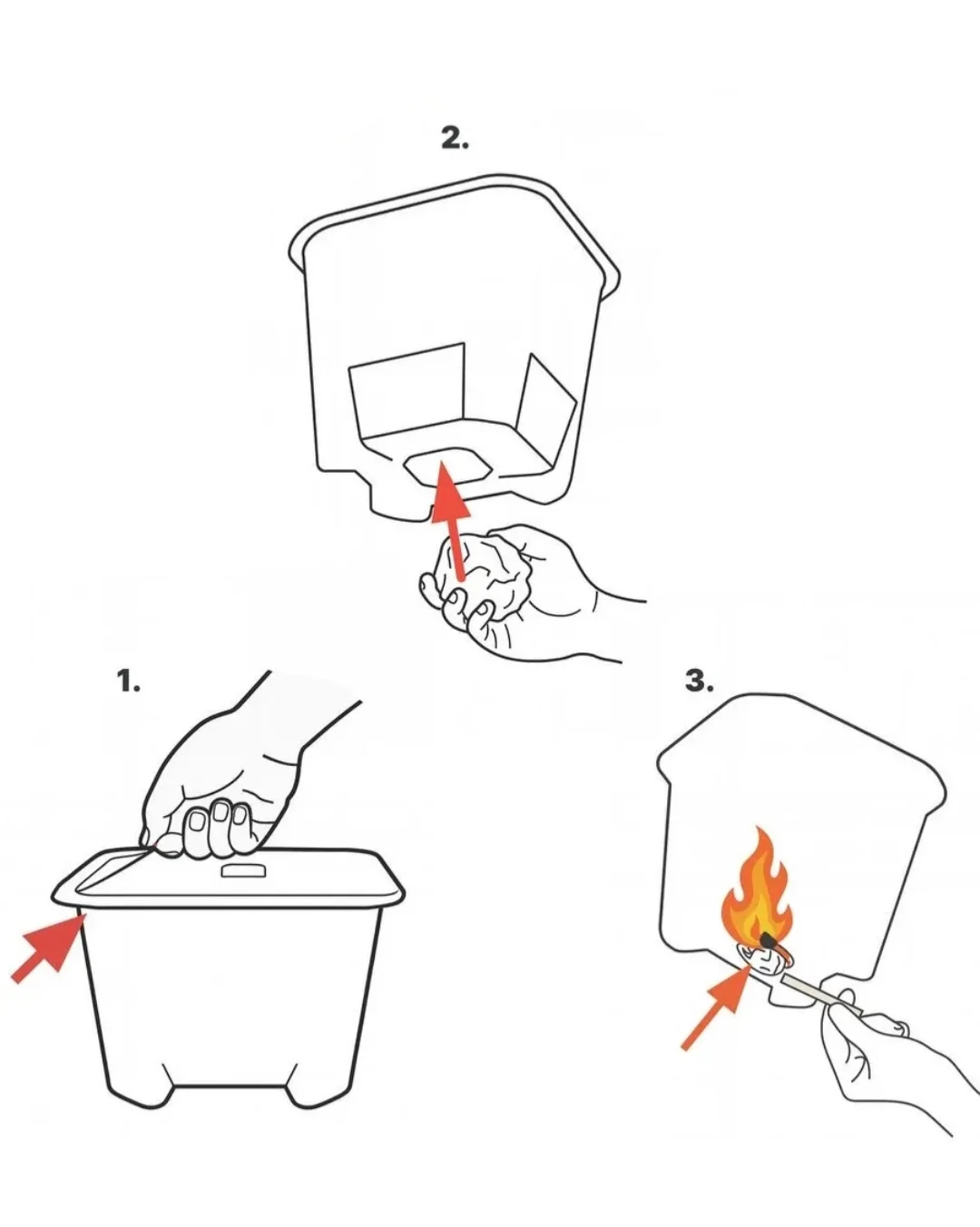 2.

1.

3.