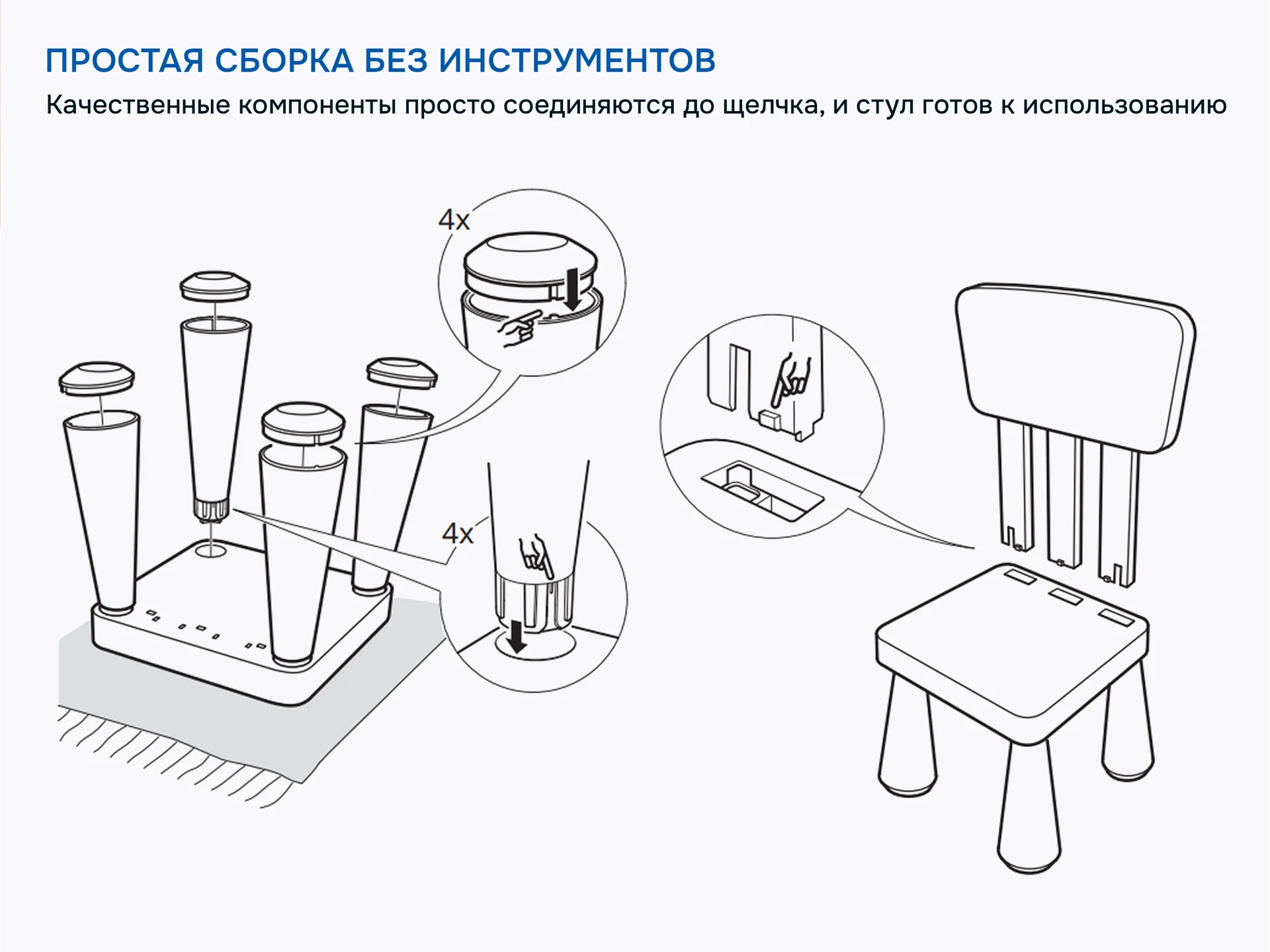 ПРОСТАЯ СБОРКА БЕЗ ИНСТРУМЕНТОВ

Качественные компоненты просто соединяются до щелчка, и стул готов к использованию

4x

4x