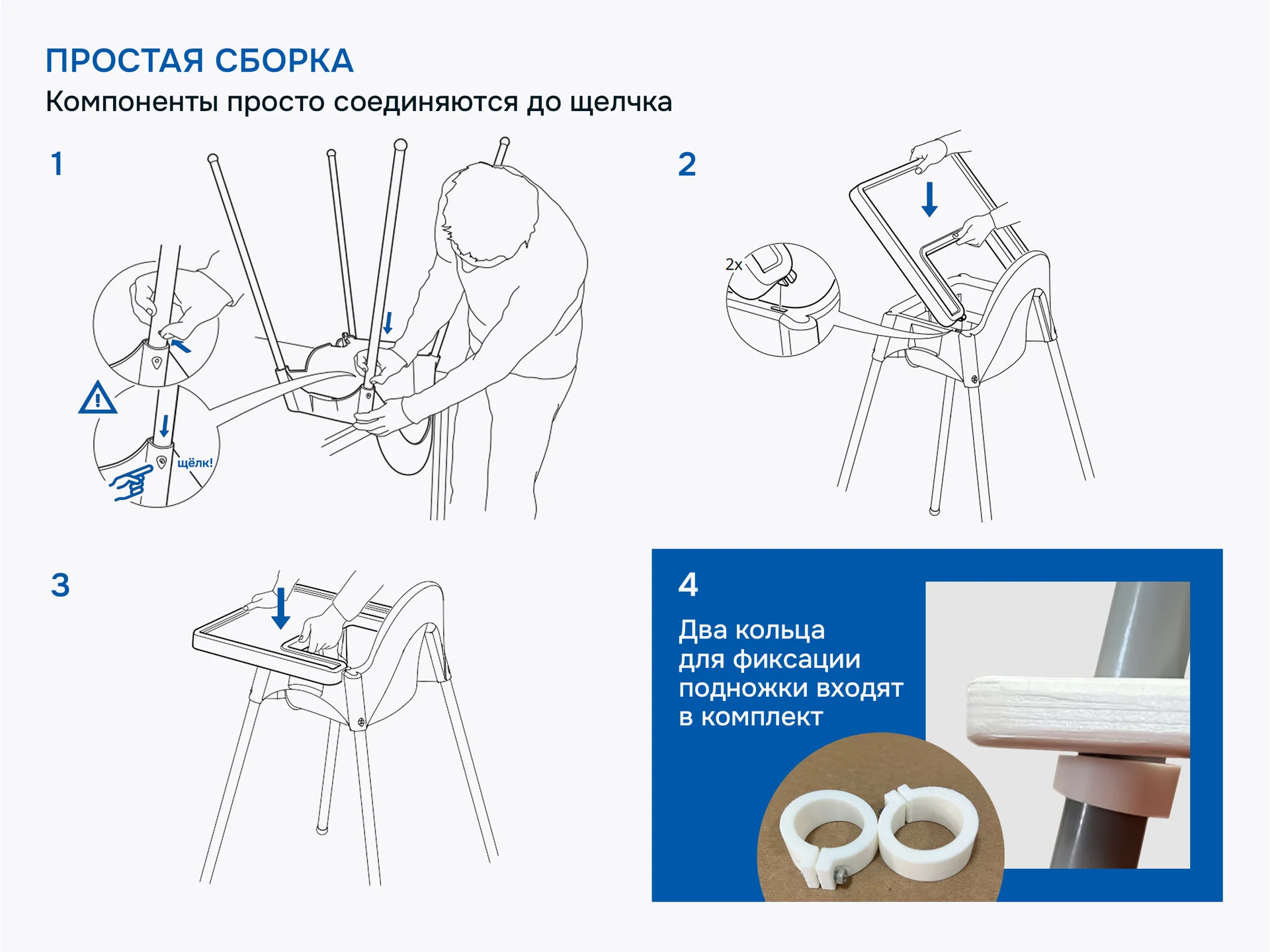 ПРОСТАЯ СБОРКА
Компоненты просто соединяются до щелчка

1

щёлк!

2

2x

3

4
Два кольца для фиксации подножки входят в комплект