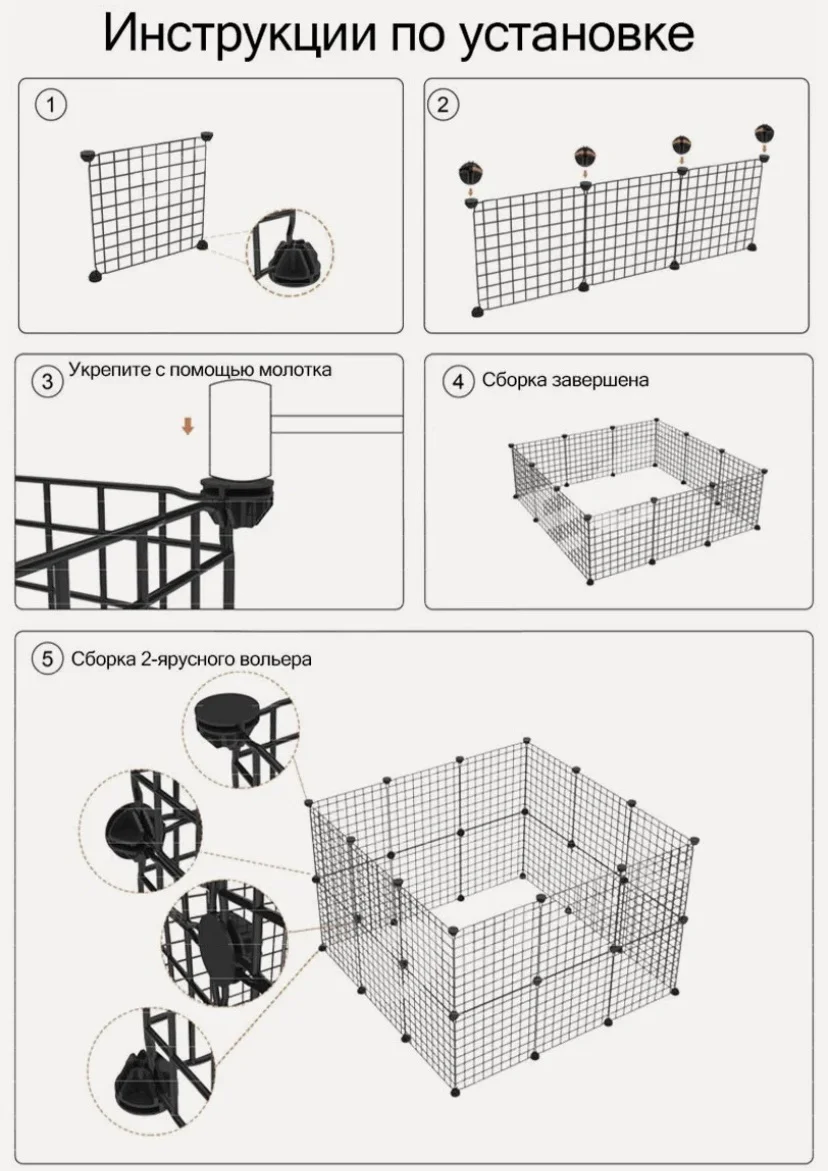 Инструкции по установке

1

2

3 Укрепите с помощью молотка

4 Сборка завершена

5 Сборка 2-ярусного вольера