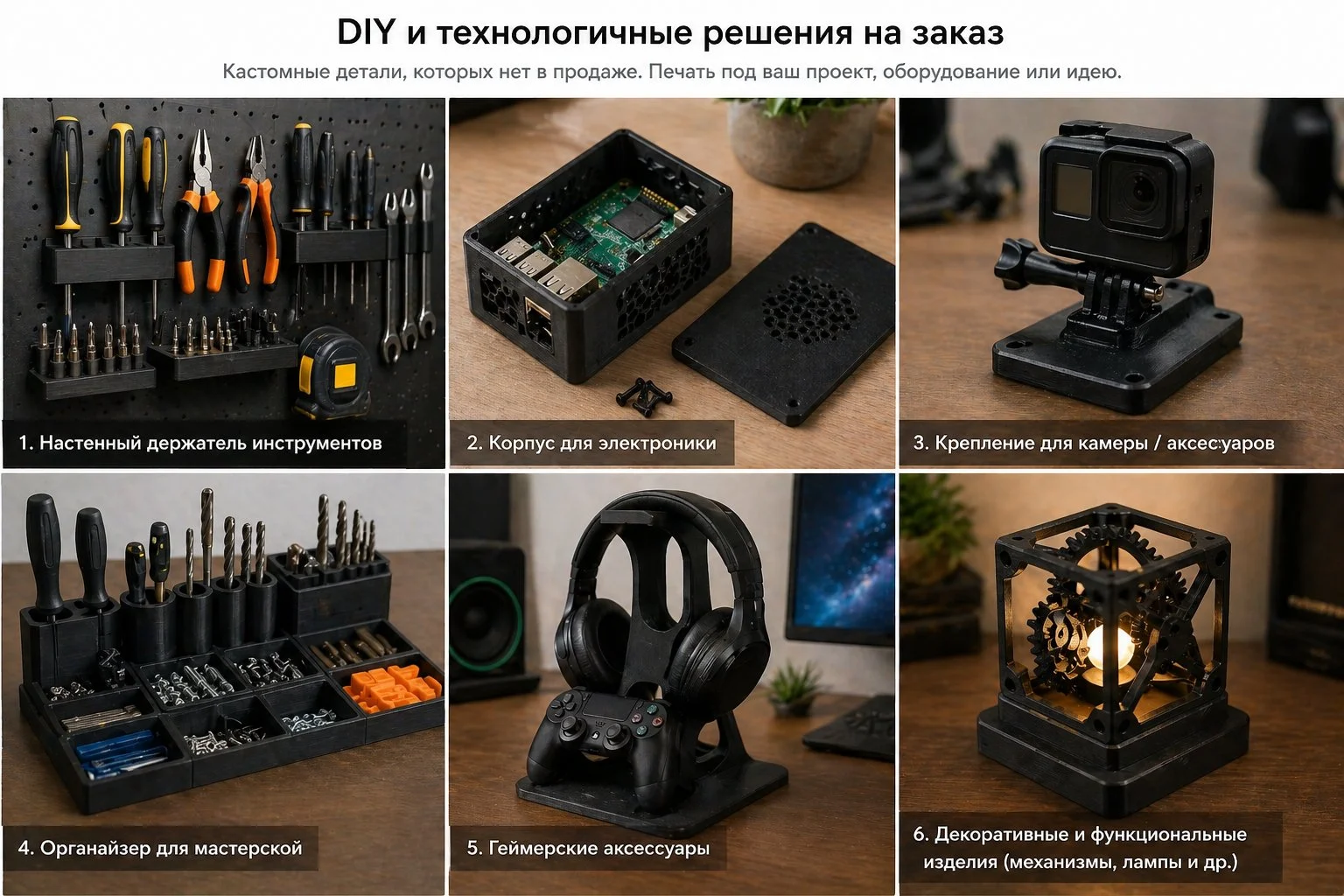 DIY и технологичные решения на заказ

Кастомные детали, которых нет в продаже. Печать под ваш проект, оборудование или идею.

1. Настенный держатель инструментов

2. Корпус для электроники

3. Крепление для камеры / аксес:уаров

4. Органайзер для мастерской

5. Геймерские аксессуары

6. Декоративные и функциональные изделия (механизмы, лампы и др.)