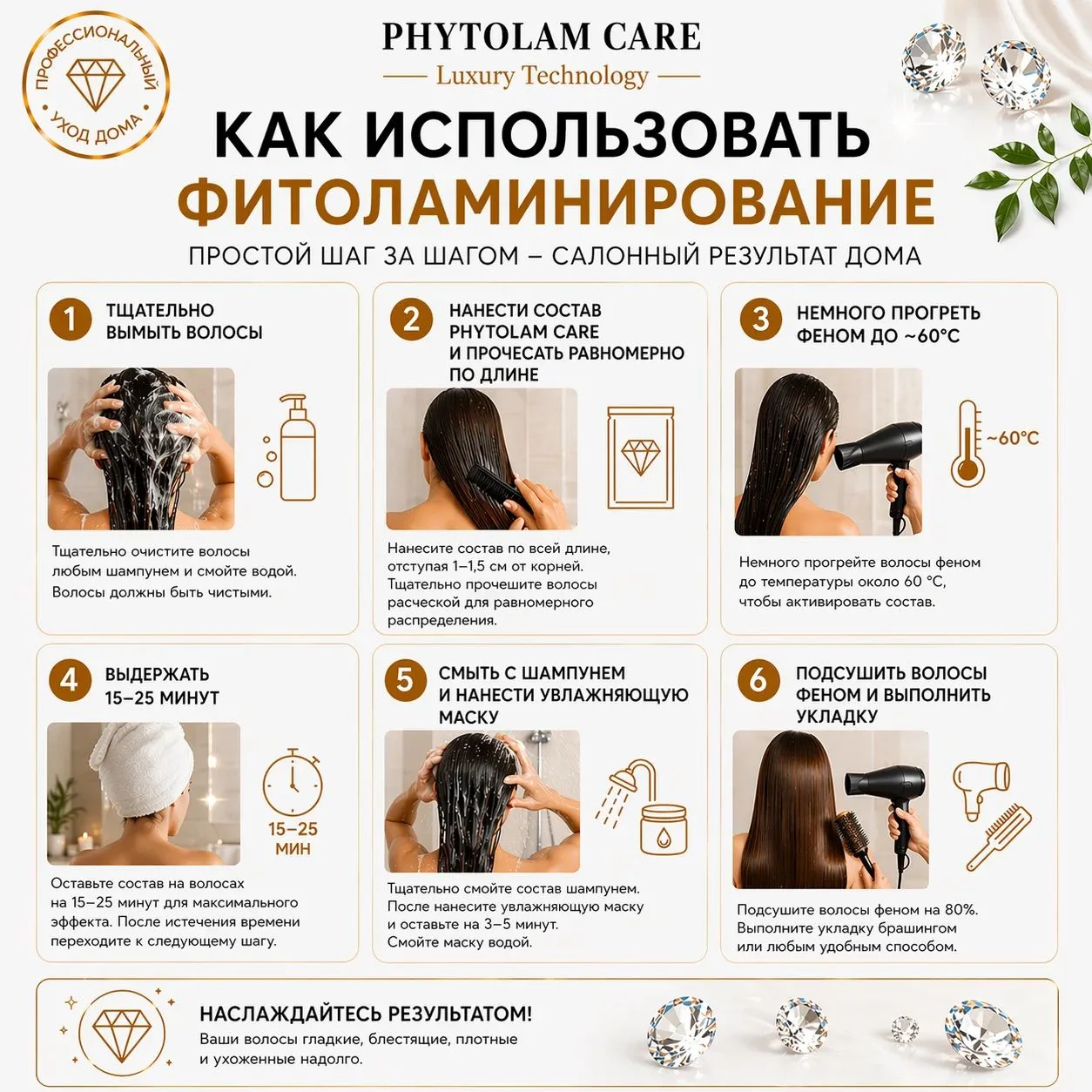 ПРОФЕССИОНАЛЬНЫЙ • УХОД ДОМА •

PHYTOLAM CARE
Luxury Technology

КАК ИСПОЛЬЗОВАТЬ ФИТОЛАМИНИРОВАНИЕ

ПРОСТОЙ ШАГ ЗА ШАГОМ – САЛОННЫЙ РЕЗУЛЬТАТ ДОМА

1 ТЩАТЕЛЬНО ВЫМЫТЬ ВОЛОСЫ

Тщательно очистите волосы любым шампунем и смойте водой. Волосы должны быть чистыми.

2 НАНЕСТИ СОСТАВ PHYTOLAM CARE И ПРОЧЕСАТЬ РАВНОМЕРНО ПО ДЛИНЕ

Нанесите состав по всей длине, отступая 1–1,5 см от корней. Тщательно прочешите волосы расческой для равномерного распределения.

3 НЕМНОГО ПРОГРЕТЬ ФЕНОМ ДО ~60°C

~60°C

Немного прогрейте волосы феном до температуры около 60 °C, чтобы активировать состав.

4 ВЫДЕРЖАТЬ 15–25 МИНУТ

15–25 МИН

Оставьте состав на волосах на 15–25 минут для максимального эффекта. После истечения времени переходите к следующему шагу.

5 СМЫТЬ С ШАМПУНЕМ И НАНЕСТИ УВЛАЖНЯЮЩУЮ МАСКУ

Тщательно смойте состав шампунем. После нанесите увлажняющую маску и оставьте на 3–5 минут. Смойте маску водой.

6 ПОДСУШИТЬ ВОЛОСЫ ФЕНОМ И ВЫПОЛНИТЬ УКЛАДКУ

Подсушите волосы феном на 80%. Выполните укладку брашингом или любым удобным способом.

НАСЛАЖДАЙТЕСЬ РЕЗУЛЬТАТОМ!
Ваши волосы гладкие, блестящие, плотные и ухоженные надолго.