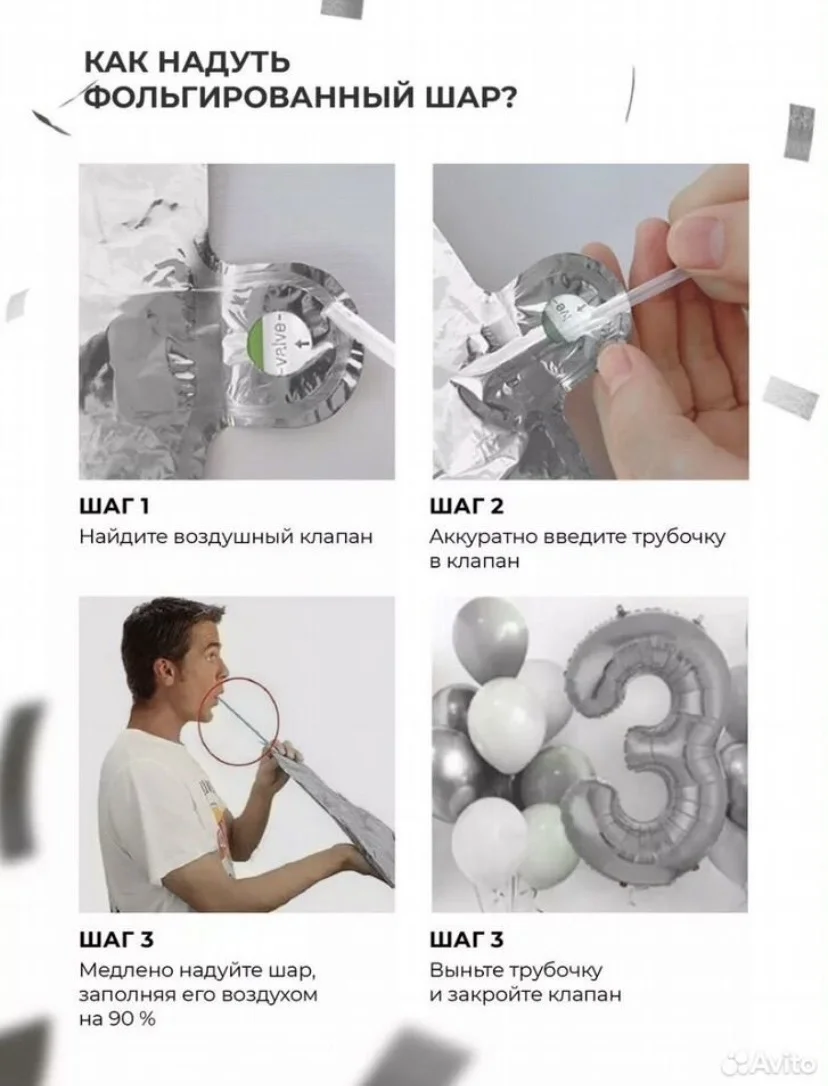 КАК НАДУТЬ ФОЛЬГИРОВАННЫЙ ШАР?

valve

ШАГ 1
Найдите воздушный клапан

ШАГ 2
Аккуратно введите трубочку в клапан

ШАГ 3
Медлено надуйте шар, заполняя его воздухом на 90 %

ШАГ 3
Выньте трубочку и закройте клапан

Avito