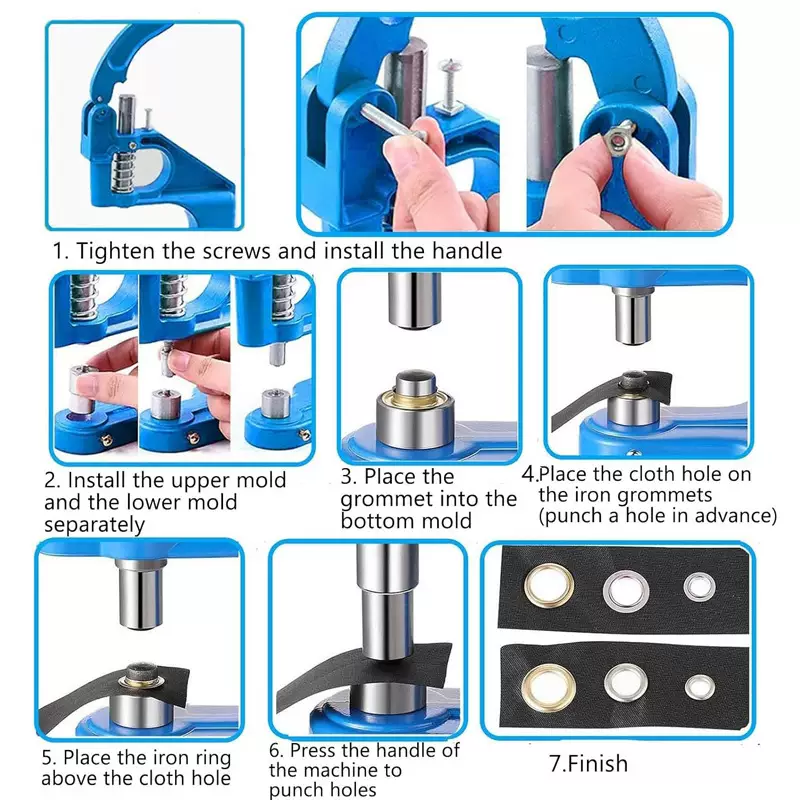 1. Tighten the screws and install the handle

2. Install the upper mold and the lower mold separately

3. Place the grommet into the bottom mold

4.Place the cloth hole on the iron grommets (punch a hole in advance)

5. Place the iron ring above the cloth hole

6. Press the handle of the machine to punch holes

7.Finish