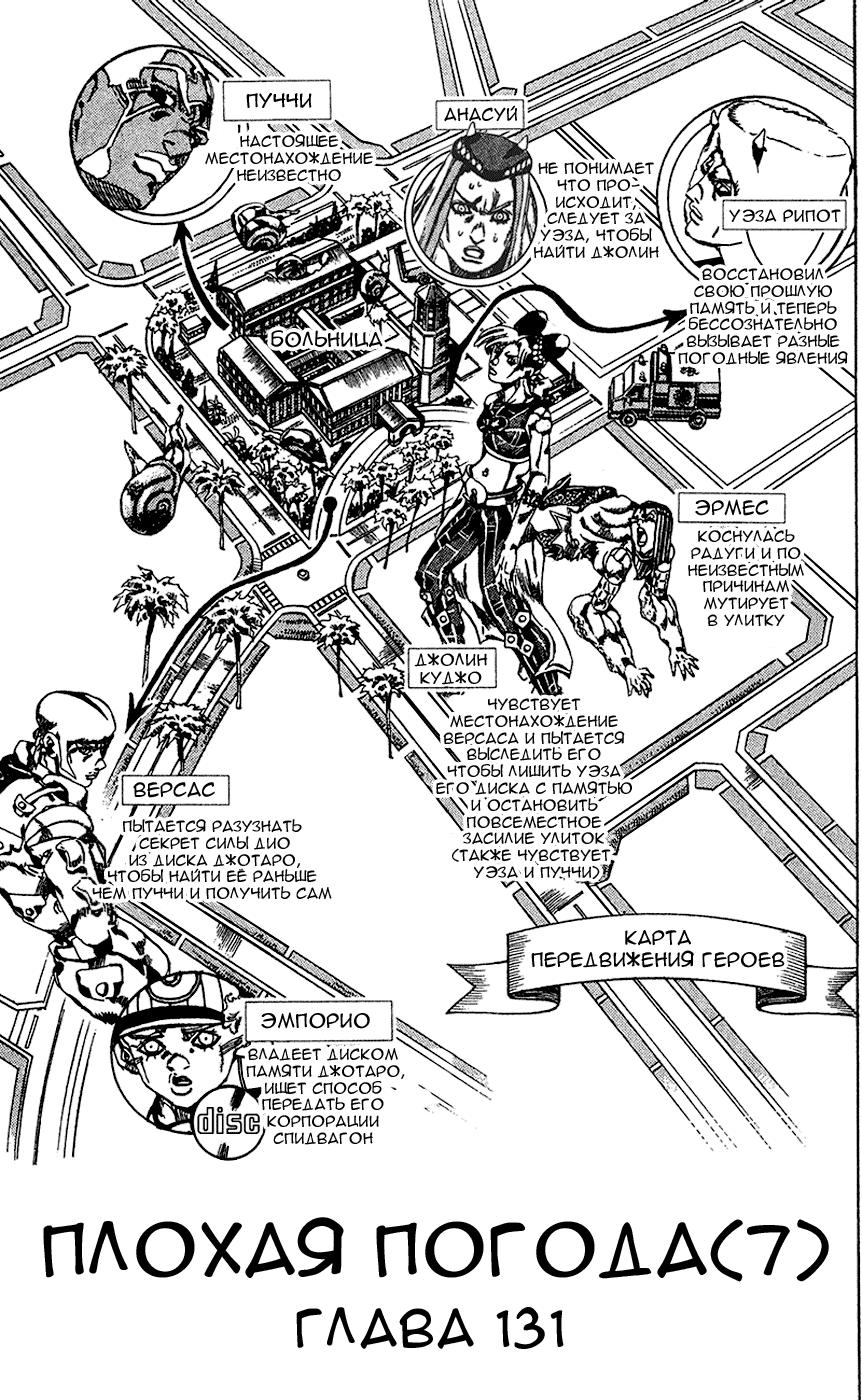 ПУЧЧИ
НАСТОЯЩЕЕ МЕСТОНАХОЖДЕНИЕ НЕИЗВЕСТНО

АНДСУЙ
НЕ ПОНИМАЕТ ЧТО ПРОИСХОДИТ, СЛЕДУЕТ ЗА УЭЗА, ЧТОБЫ НАЙТИ ДЖОЛИН

УЭЗА РИПОТ
ВОССТАНОВИЛ СВОЮ ПРОШЛУЮ ПАМЯТЬ И ТЕПЕРЬ БЕССОЗНАТЕЛЬНО ВЫЗЫВАЕТ РАЗНЫЕ ПОГОДНЫЕ ЯВЛЕНИЯ

БОЛЬНИЦА

ЭРМЕС
КОСНУЛАСЬ РАДУГИ И ПО НЕИЗВЕСТНЫМ ПРИЧИНАМ МУТИРУЕТ В УЛИТКУ

ДЖОЛИН КУДЖО
ЧУВСТВУЕТ МЕСТОНАХОЖДЕНИЕ ВЕРСАСА И ПЫТАЕТСЯ ВЫСЛЕДИТЬ ЕГО ЧТОБЫ ЛИШИТЬ УЭЗА ЕГО ДИСКА С ПАМЯТЬЮ И ОСТАНОВИТЬ ПОВСЕМЕСТНОЕ ЗАСИЛИЕ УЛИТОК (ТАКЖЕ ЧУВСТВУЕТ УЭЗА И ПУЧЧИ)

ВЕРСАС
ПЫТАЕТСЯ РАЗУЗНАТЬ СЕКРЕТ СИЛЫ ДИО ИЗ ДИСКА ДЖОТАРО, ЧТОБЫ НАЙТИ ЕЁ РАНЬШЕ ЧЕМ ПУЧЧИ И ПОЛУЧИТЬ САМ

КАРТА ПЕРЕДВИЖЕНИЯ ГЕРОЕВ

ЭМПОРИО
ВЛАДЕЕТ ДИСКОМ ПАМЯТИ ДЖОТАРО, ИЩЕТ СПОСОБ ПЕРЕДАТЬ ЕГО КОРПОРАЦИИ СПИДВАГОН

disc

ПЛОХАЯ ПОГОДА(7)
ГЛАВА 131