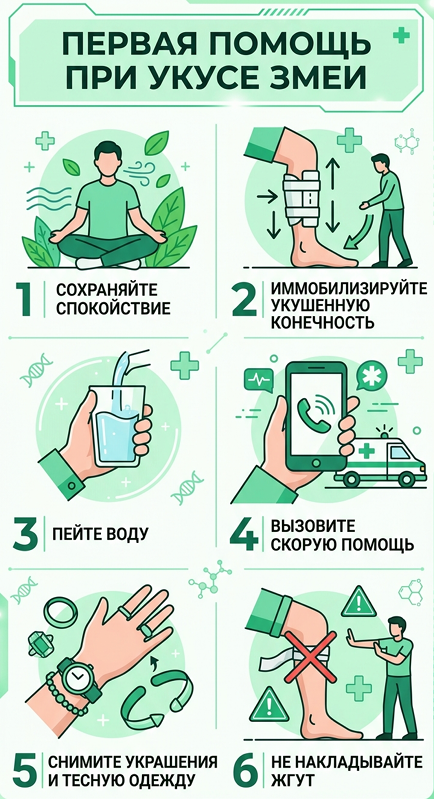 ПЕРВАЯ ПОМОЩЬ ПРИ УКУСЕ ЗМЕИ

1 СОХРАНЯЙТЕ СПОКОЙСТВИЕ

2 ИММОБИЛИЗИРУЙТЕ УКУШЕННУЮ КОНЕЧНОСТЬ

3 ПЕЙТЕ ВОДУ

4 ВЫЗОВИТЕ СКОРУЮ ПОМОЩЬ

5 СНИМИТЕ УКРАШЕНИЯ И ТЕСНУЮ ОДЕЖДУ

6 НЕ НАКЛАДЫВАЙТЕ ЖГУТ