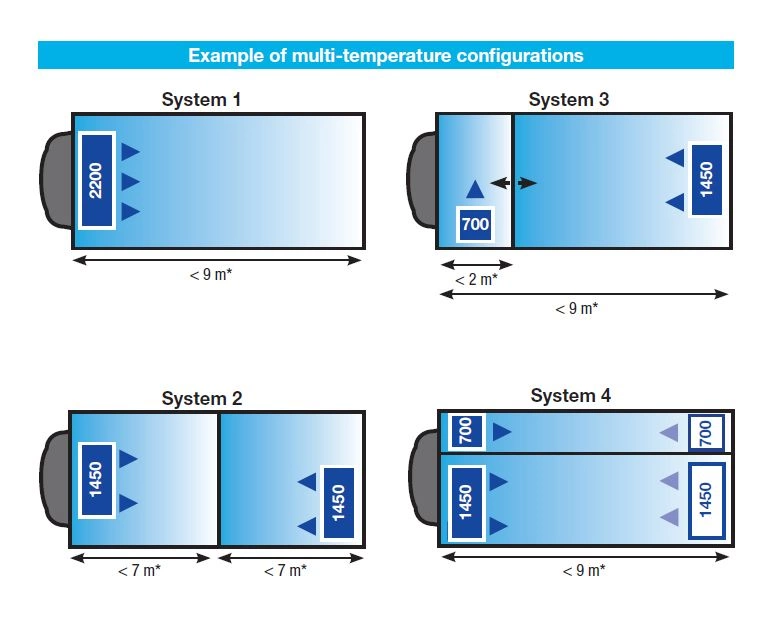 Example of multi-temperature configurations

System 1

2200

< 9 m*

System 3

700

1450

< 2 m*

< 9 m*

System 2

1450

1450

< 7 m*

< 7 m*

System 4

700

700

1450

1450

< 9 m*