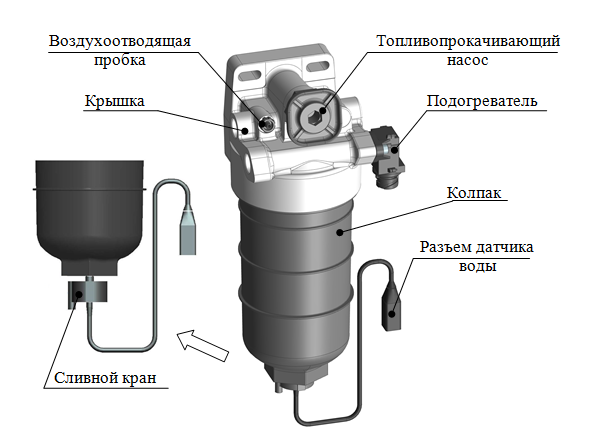 Воздухоотводящая пробка

Топливопрокачивающий насос

Крышка

Подогреватель

Колпак

Разъем датчика воды

Сливной кран