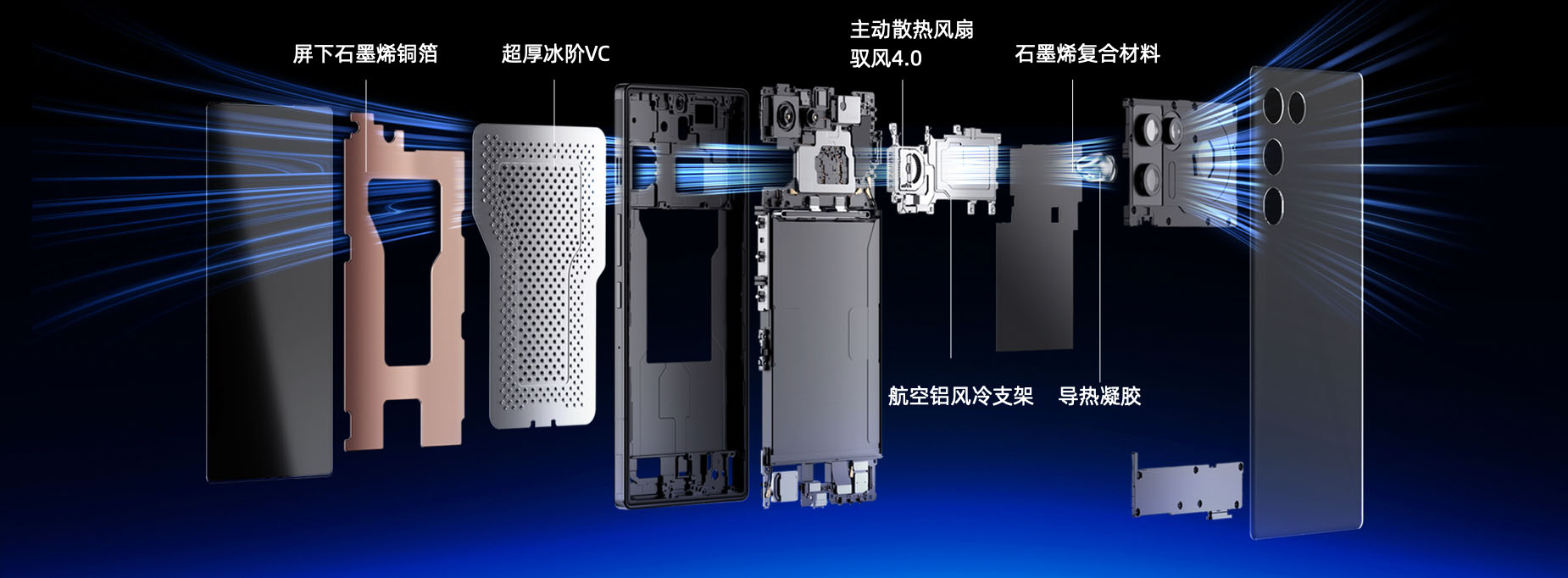 屏下石墨烯铜箔

超厚冰阶VC

主动散热风扇
驭风4.0

石墨烯复合材料

航空铝风冷支架

导热凝胶