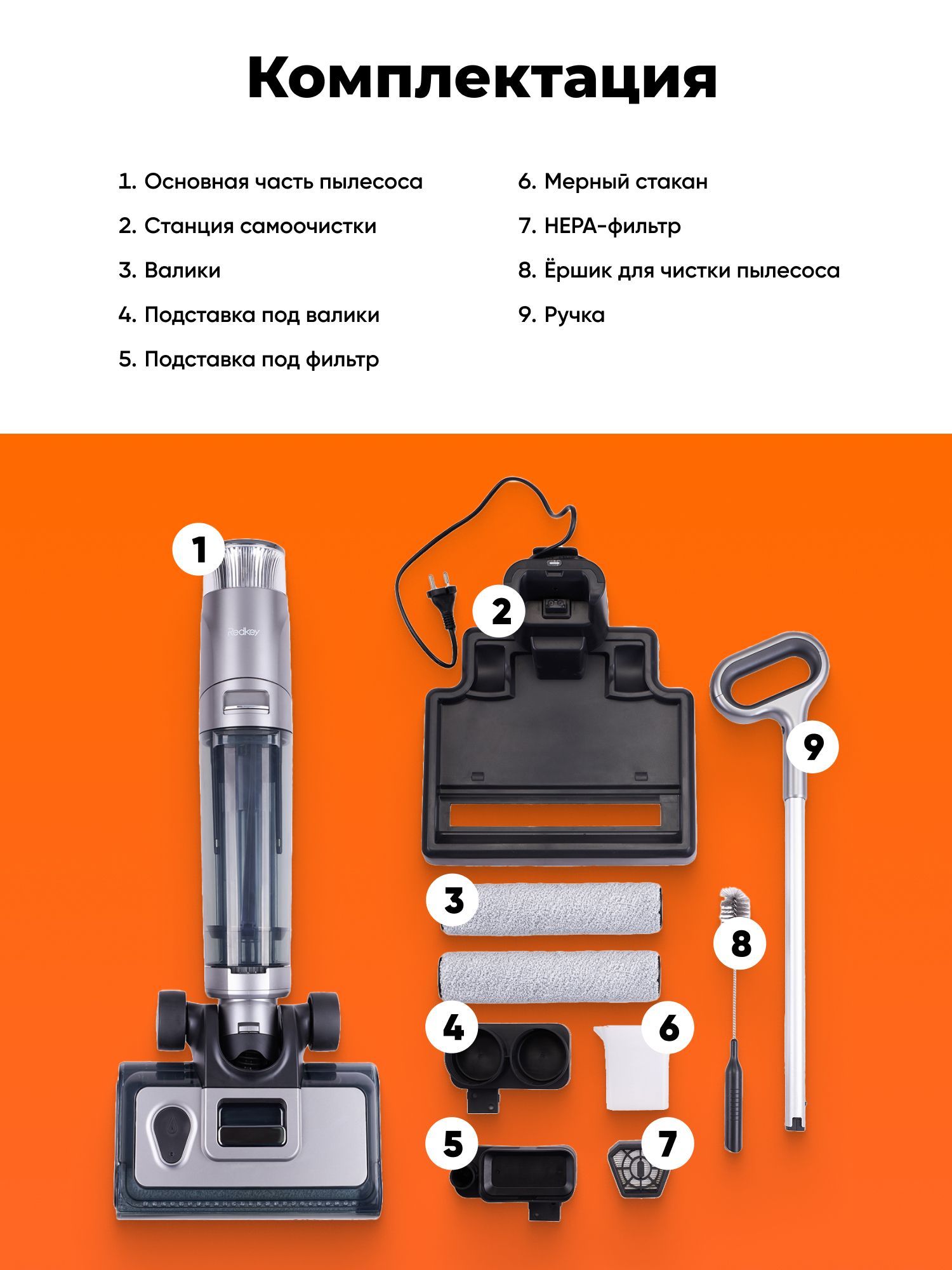 Комплектация

1. Основная часть пылесоса
2. Станция самоочистки
3. Валики
4. Подставка под валики
5. Подставка под фильтр

6. Мерный стакан
7. HEPA-фильтр
8. Ёршик для чистки пылесоса
9. Ручка

1

Redkey

2

3

4

5

6

7

8

9