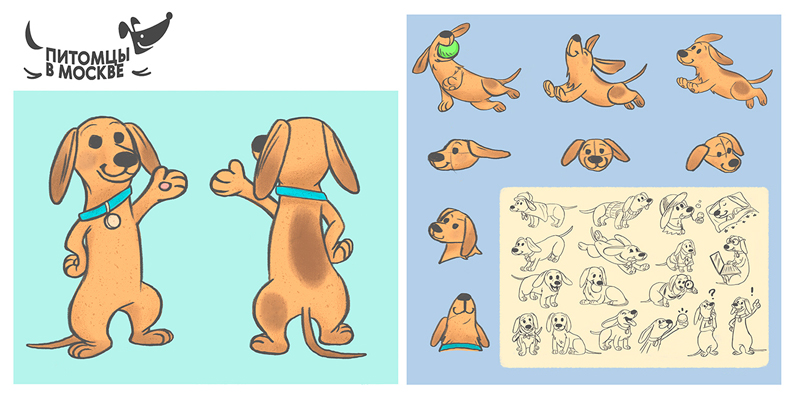 ПИТОМЦЫ
В МОСКВЕ

?

!