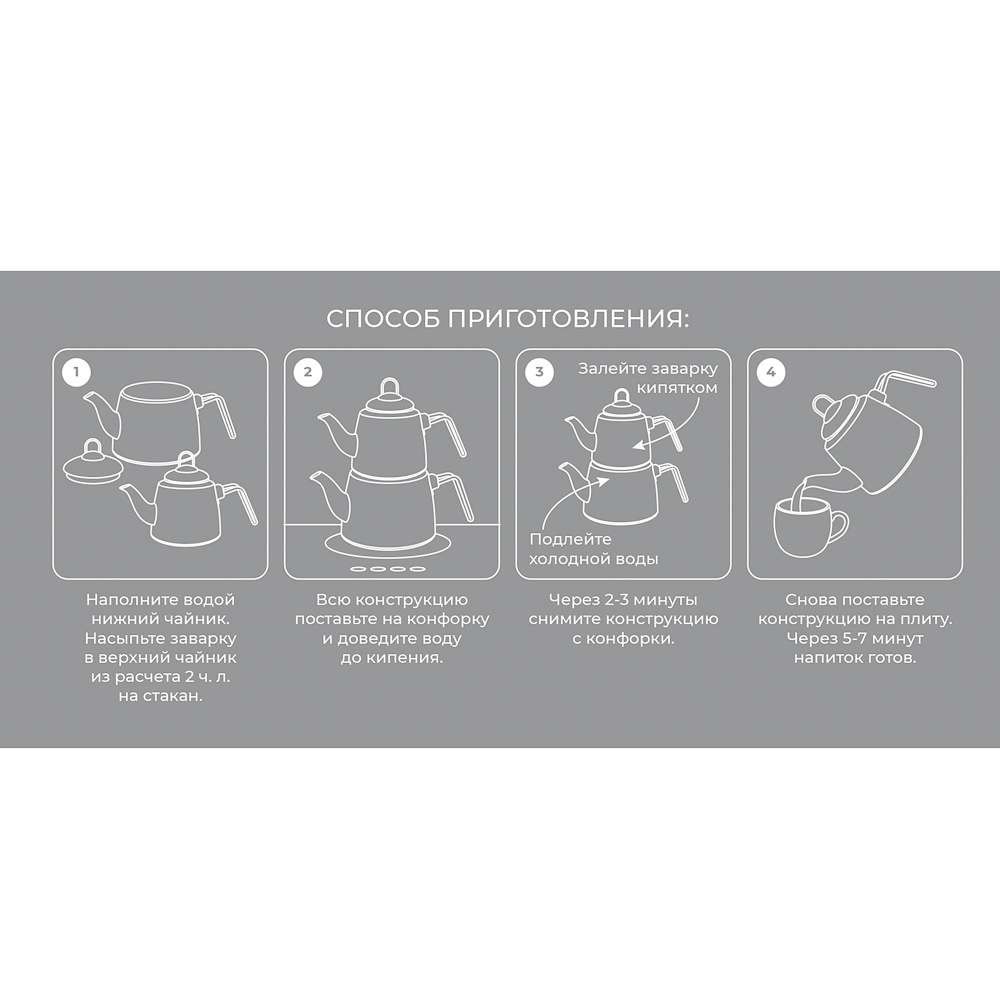 СПОСОБ ПРИГОТОВЛЕНИЯ:

1

Наполните водой нижний чайник. Насыпьте заварку в верхний чайник из расчета 2 ч. л. на стакан.

2

Всю конструкцию поставьте на конфорку и доведите воду до кипения.

3

Залейте заварку кипятком

Подлейте холодной воды

Через 2-3 минуты снимите конструкцию с конфорки.

4

Снова поставьте конструкцию на плиту. Через 5-7 минут напиток готов.