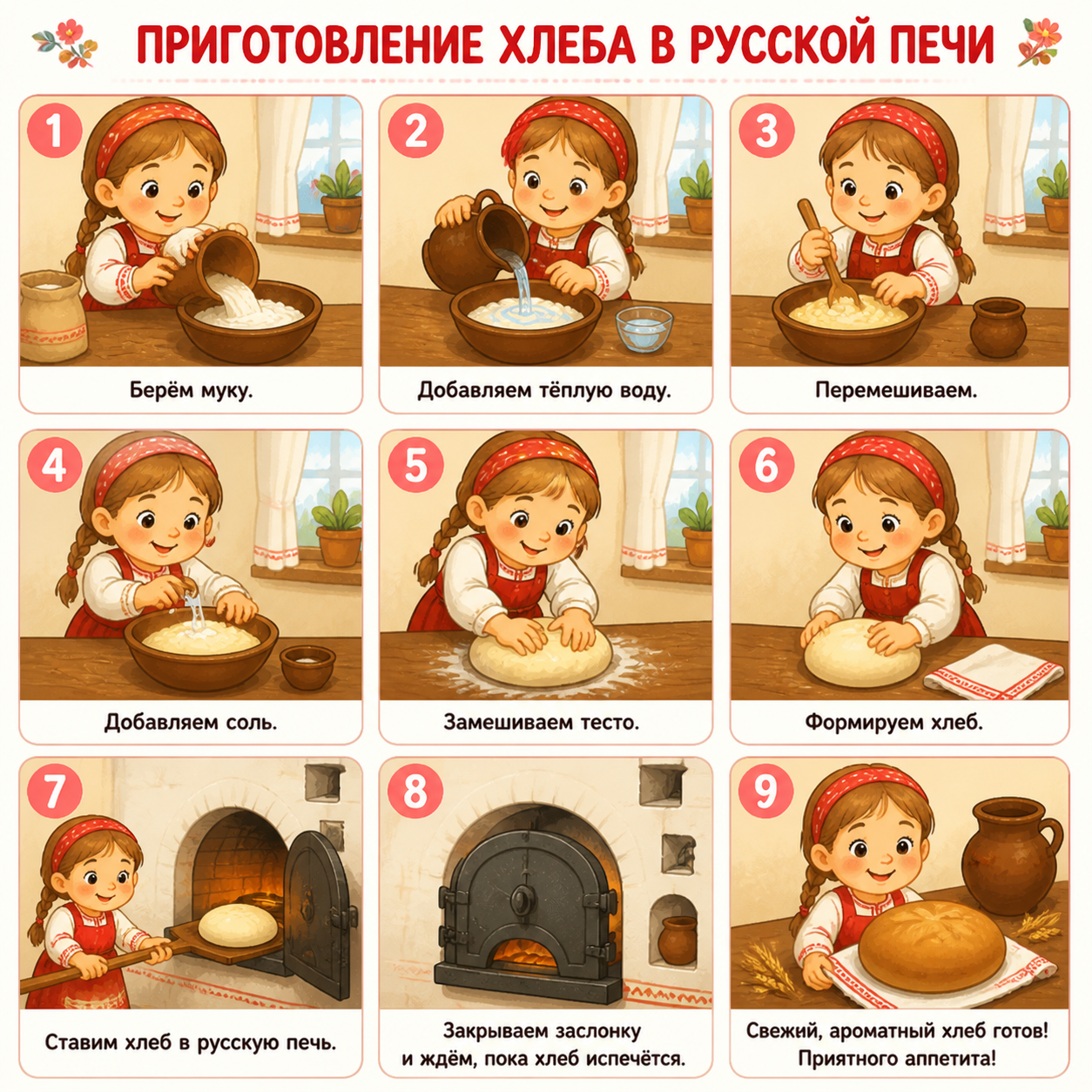 ПРИГОТОВЛЕНИЕ ХЛЕБА В РУССКОЙ ПЕЧИ

1

Берём муку.

2

Добавляем тёплую воду.

3

Перемешиваем.

4

Добавляем соль.

5

Замешиваем тесто.

6

Формируем хлеб.

7

Ставим хлеб в русскую печь.

8

Закрываем заслонку и ждём, пока хлеб испечётся.

9

Свежий, ароматный хлеб готов! Приятного аппетита!