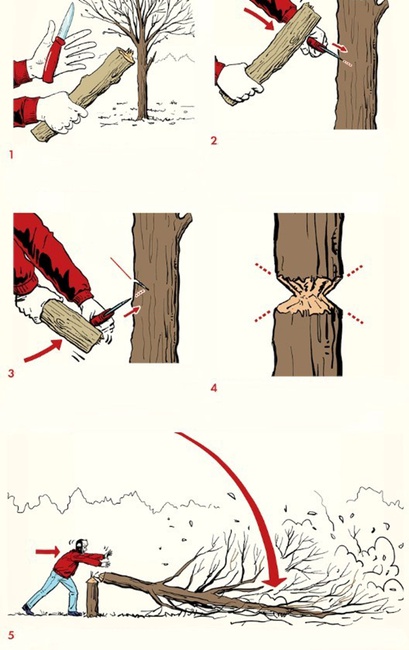 1

2

3

4

5