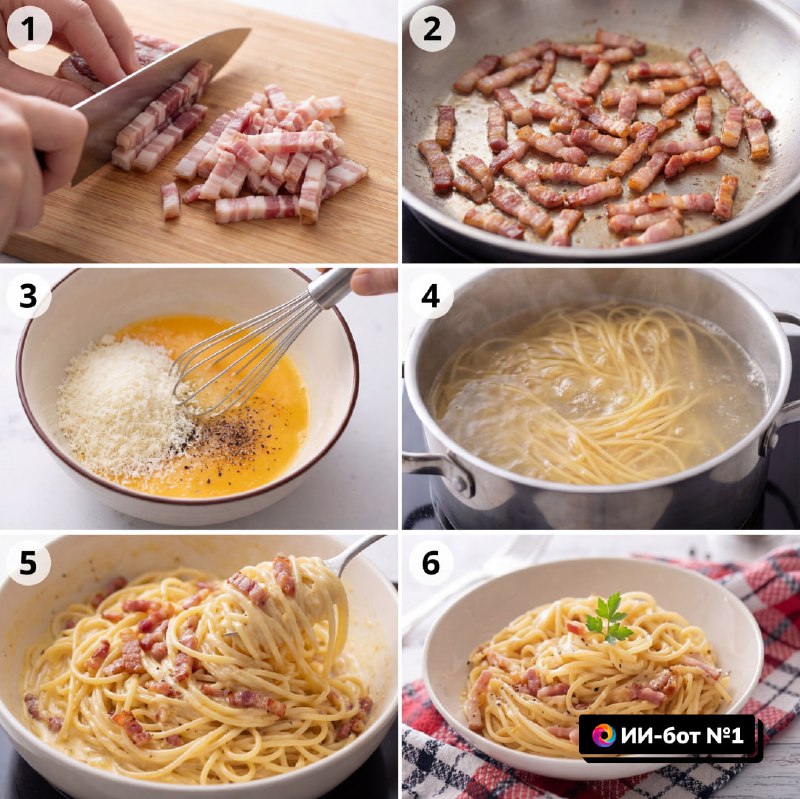 1
2
3
4
5
6
ИИ-бот №1